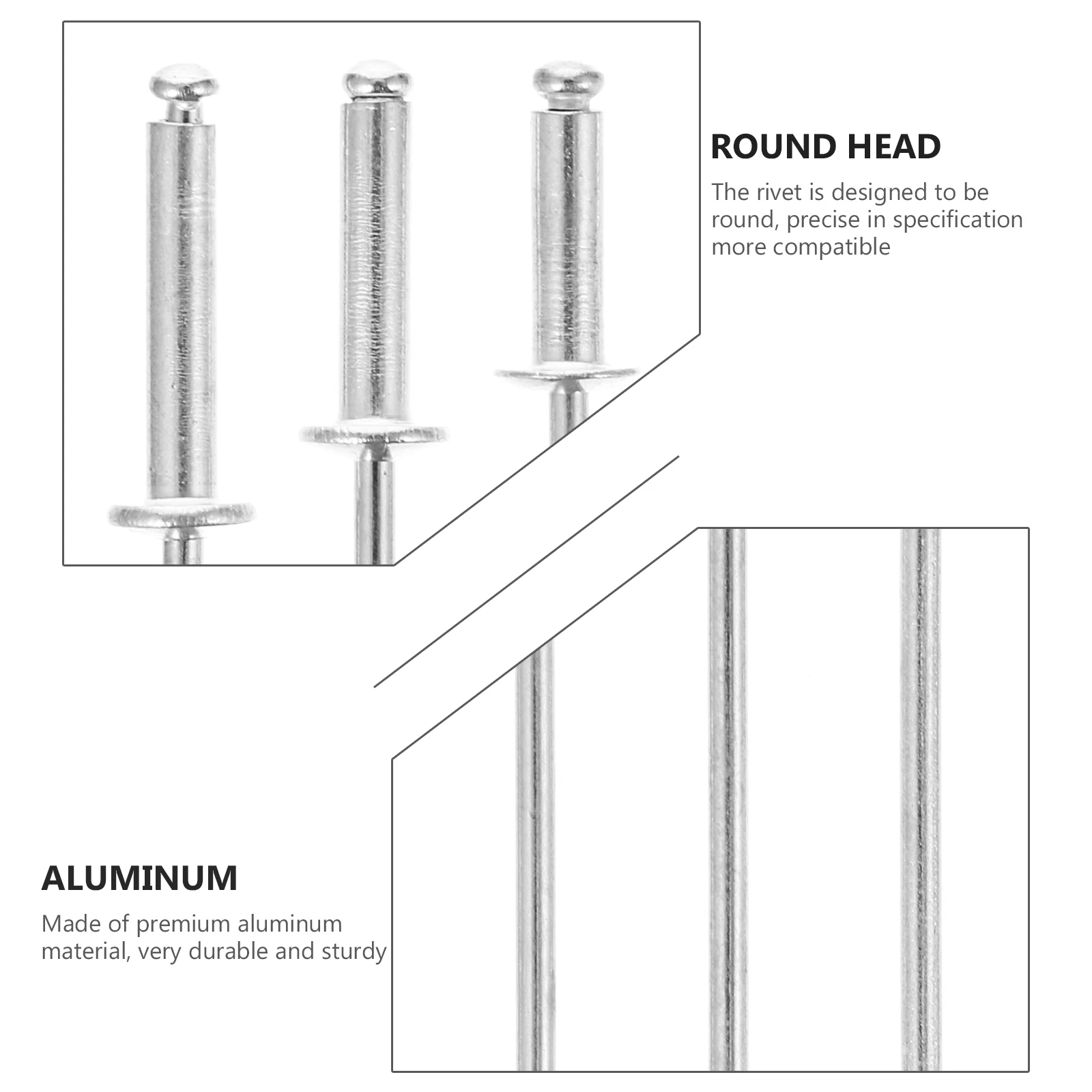 ROUND HEAD

The rivet is designed to be round, precise in specification more compatible

ALUMINUM

Made of premium aluminum material, very durable and sturdy