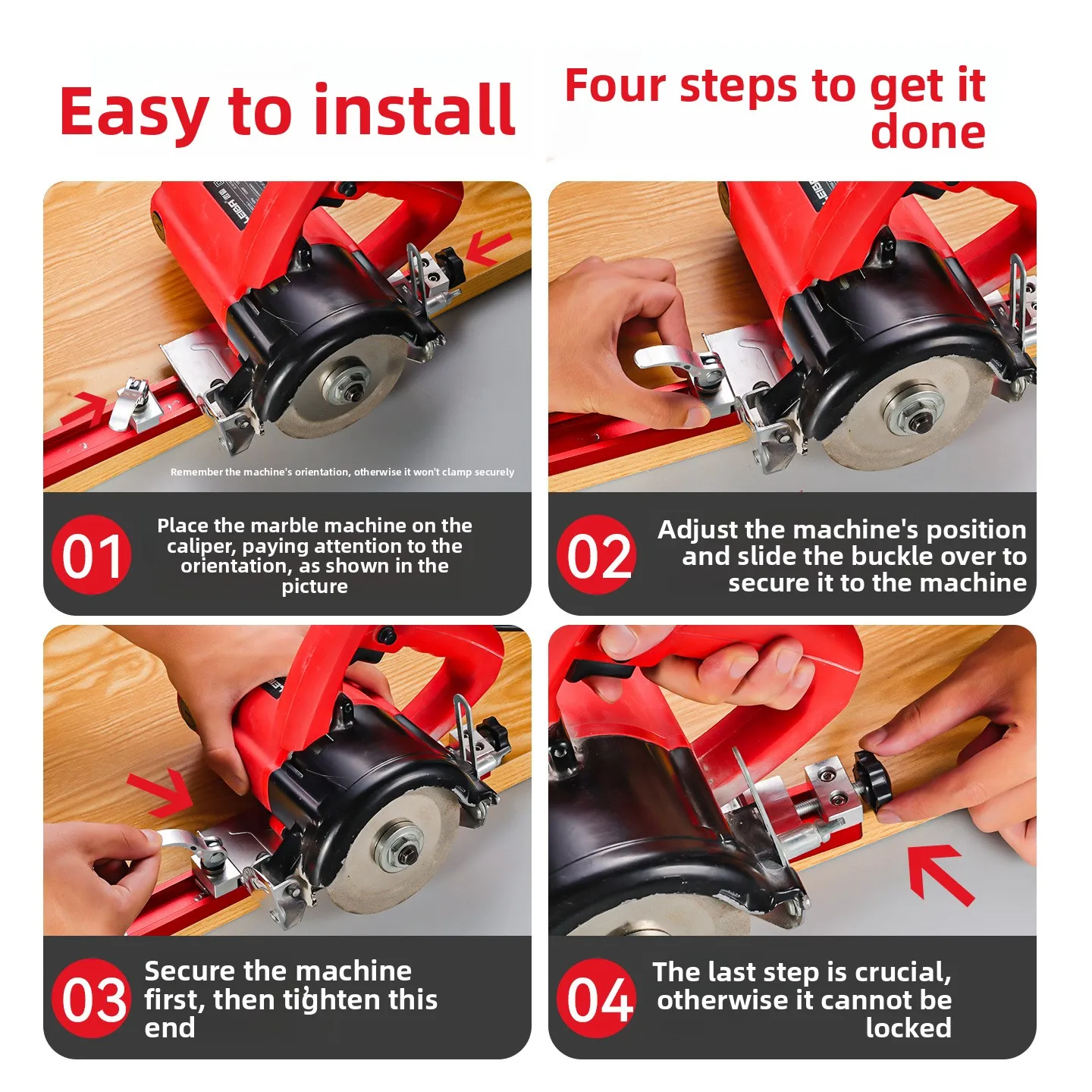 Easy to install

Four steps to get it done

Remember the machine's orientation, otherwise it won't clamp securely

01

Place the marble machine on the caliper, paying attention to the orientation, as shown in the picture

02

Adjust the machine's position and slide the buckle over to secure it to the machine

03

Secure the machine first, then tighten this end

04

The last step is crucial, otherwise it cannot be locked