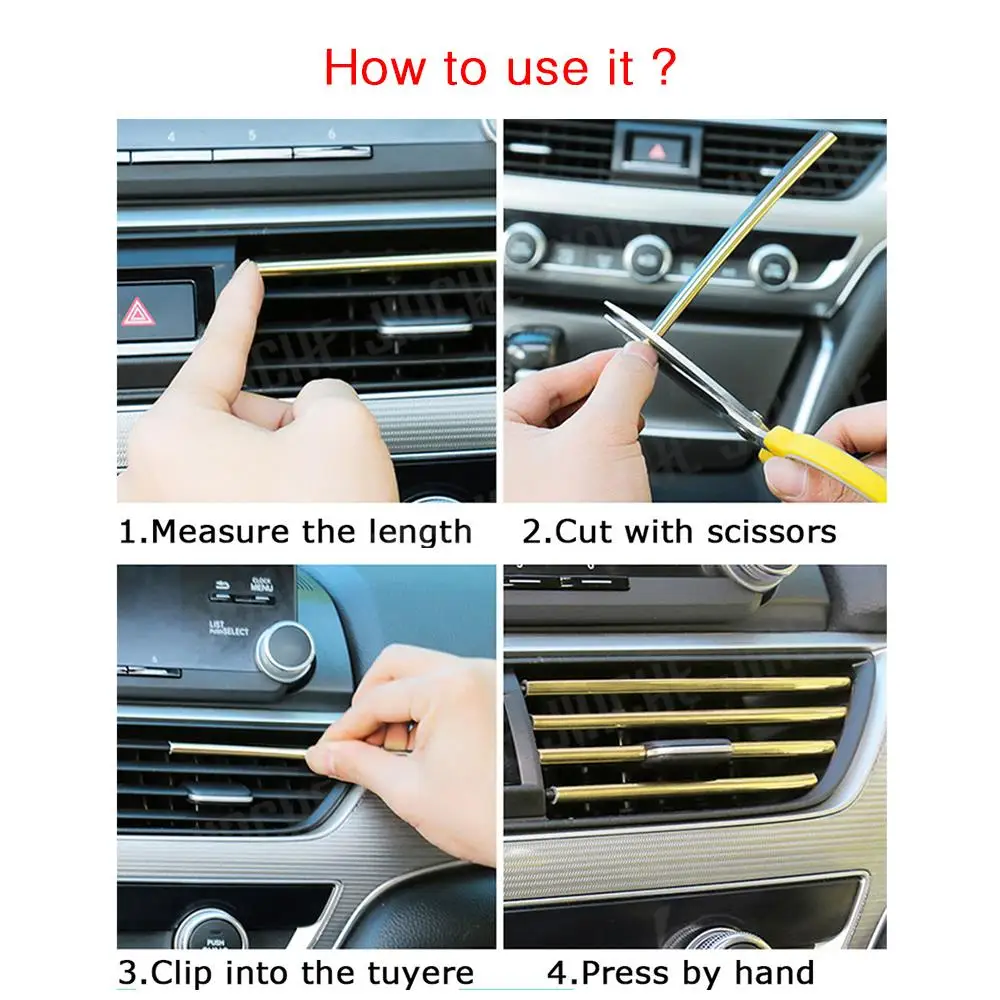 How to use it ?

4 5 6

1.Measure the length

2.Cut with scissors

CLOCK MENU

LIST SELECT

3.Clip into the tuyere

4.Press by hand