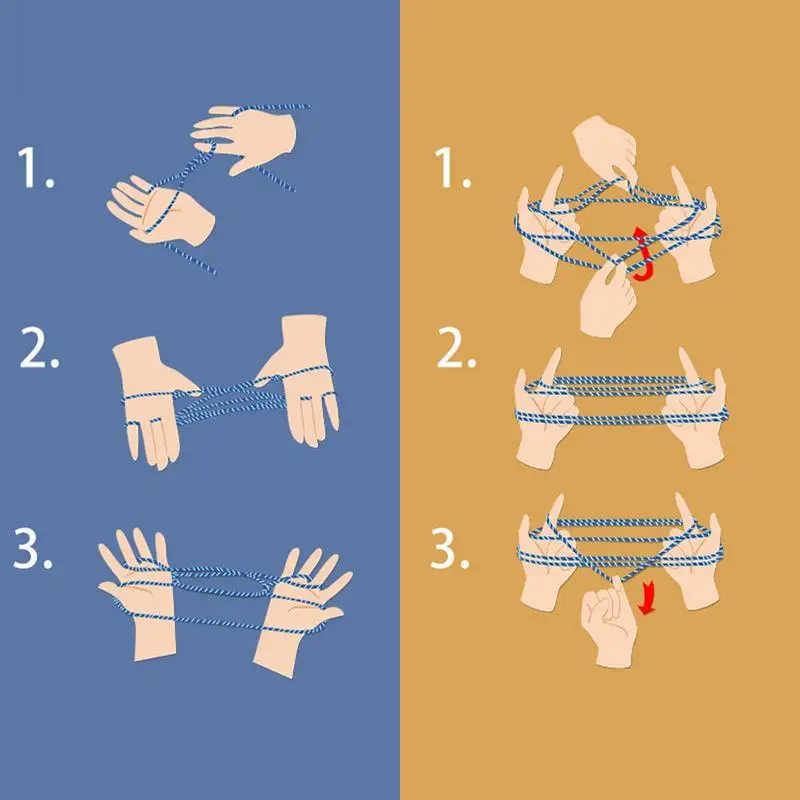 1.

2.

3.

1.

2.

3.