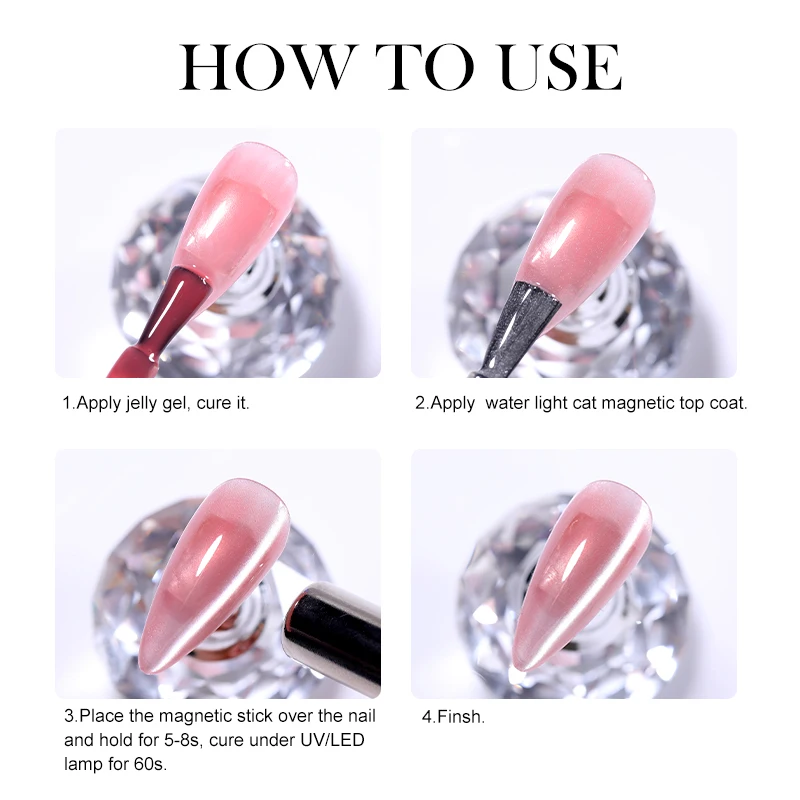 HOW TO USE

1.Apply jelly gel, cure it.

2.Apply water light cat magnetic top coat.

3.Place the magnetic stick over the nail and hold for 5-8s, cure under UV/LED lamp for 60s.

4.Finsh.