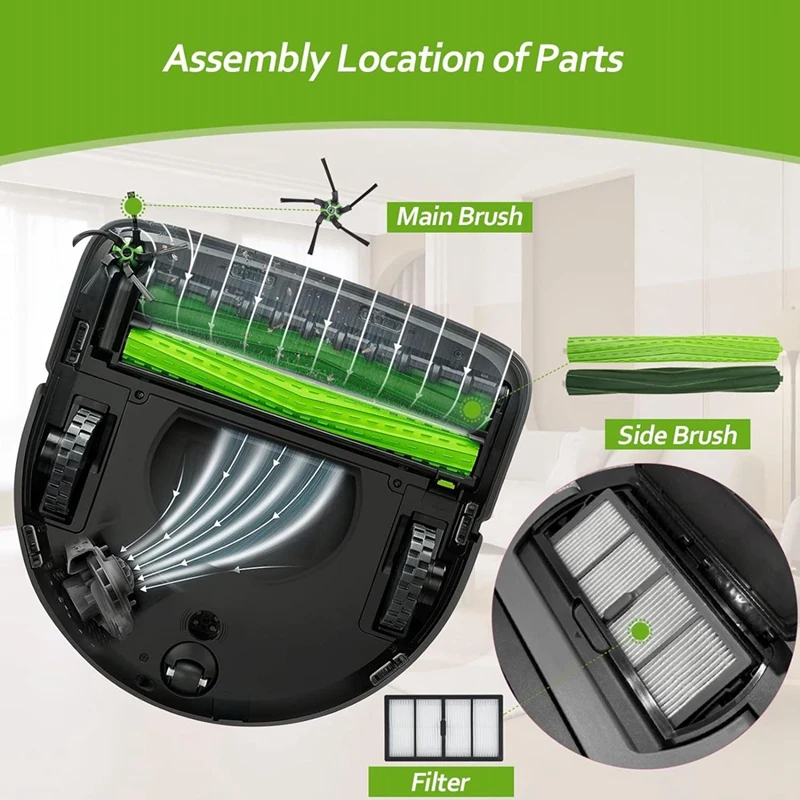 Assembly Location of Parts

Main Brush

Side Brush

Filter