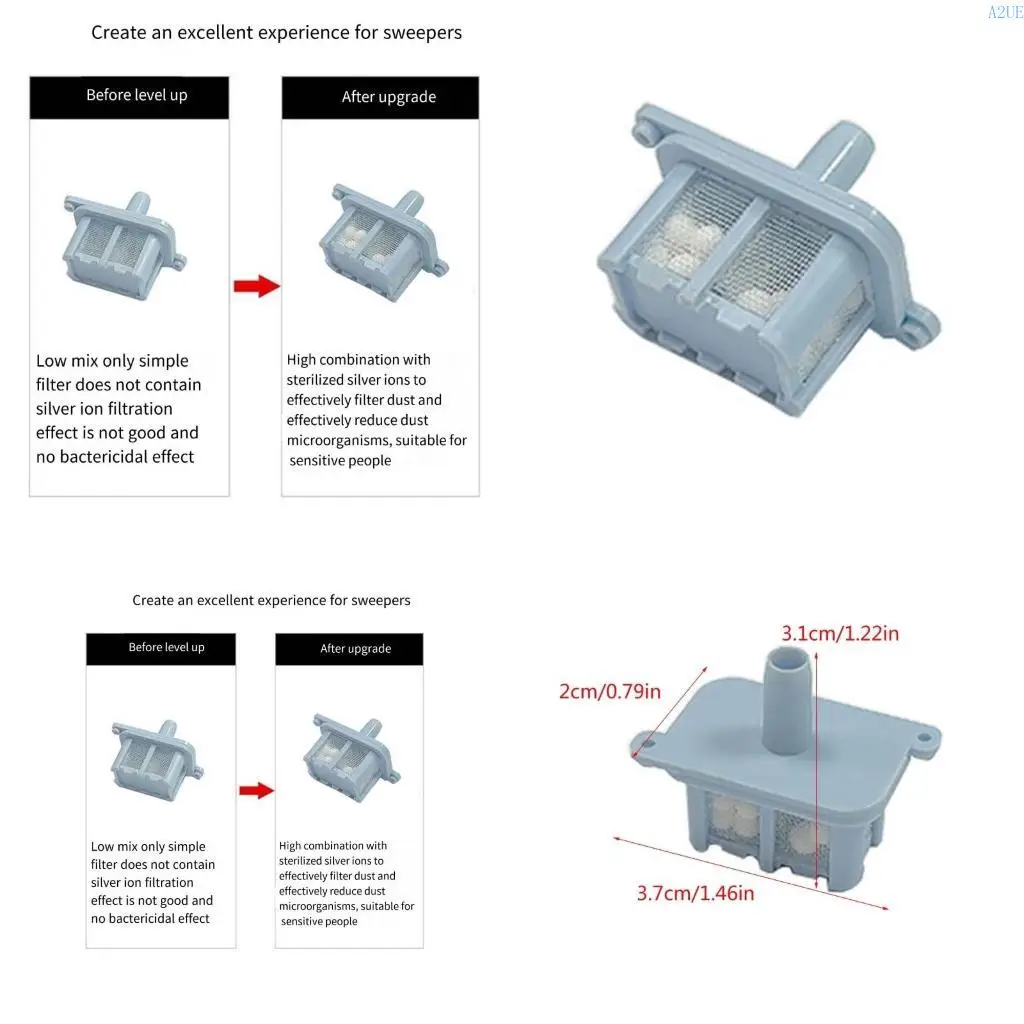 A2UE

Create an excellent experience for sweepers

Before level up

Low mix only simple filter does not contain silver ion filtration effect is not good and no bactericidal effect

After upgrade

High combination with sterilized silver ions to effectively filter dust and effectively reduce dust microorganisms, suitable for sensitive people

Create an excellent experience for sweepers

Before level up

Low mix only simple filter does not contain silver ion filtration effect is not good and no bactericidal effect

After upgrade

High combination with sterilized silver ions to effectively filter dust and effectively reduce dust microorganisms, suitable for sensitive people

3.1cm/1.22in

2cm/0.79in

3.7cm/1.46in