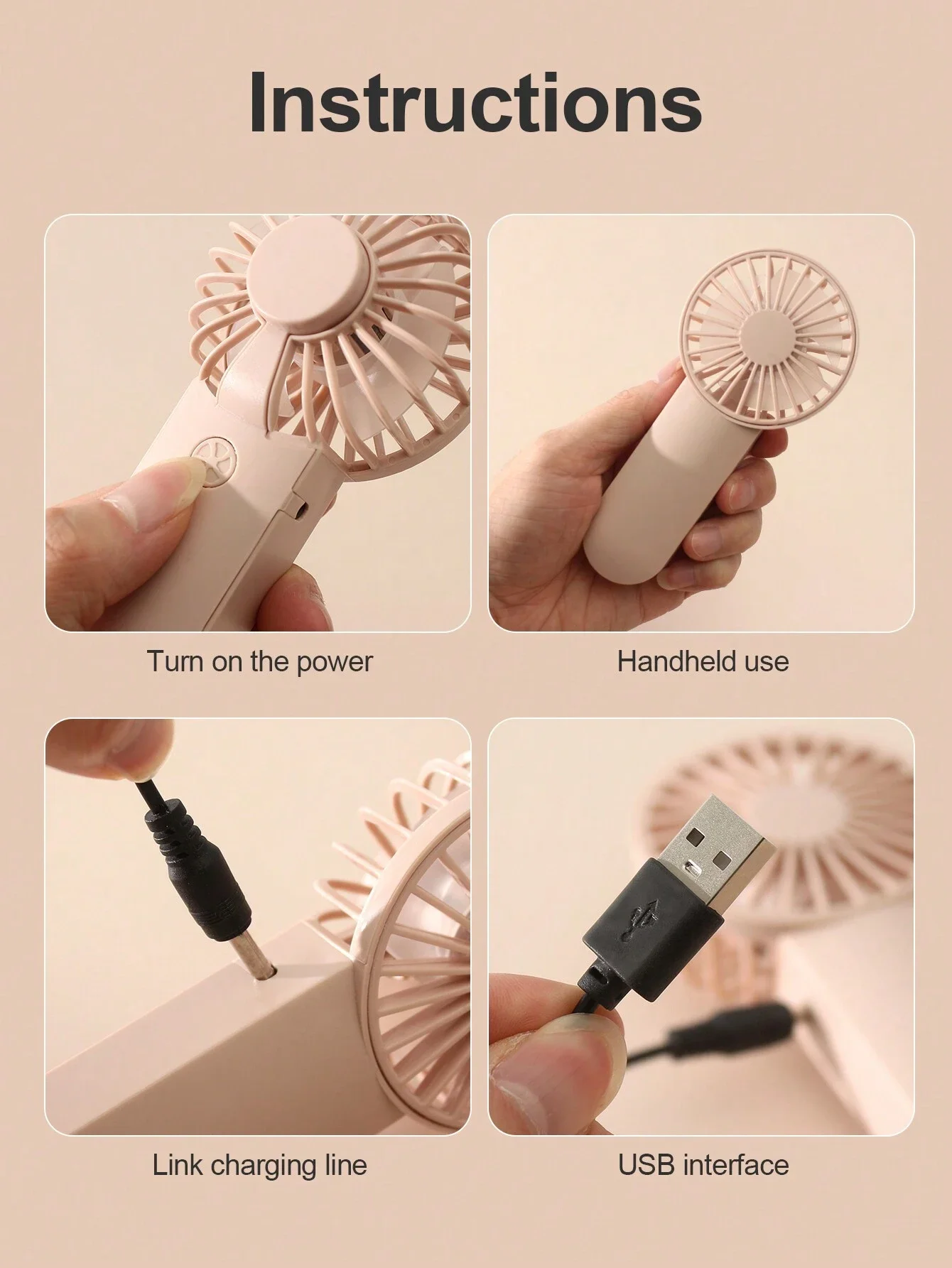 Instructions

Turn on the power

Handheld use

Link charging line

USB interface