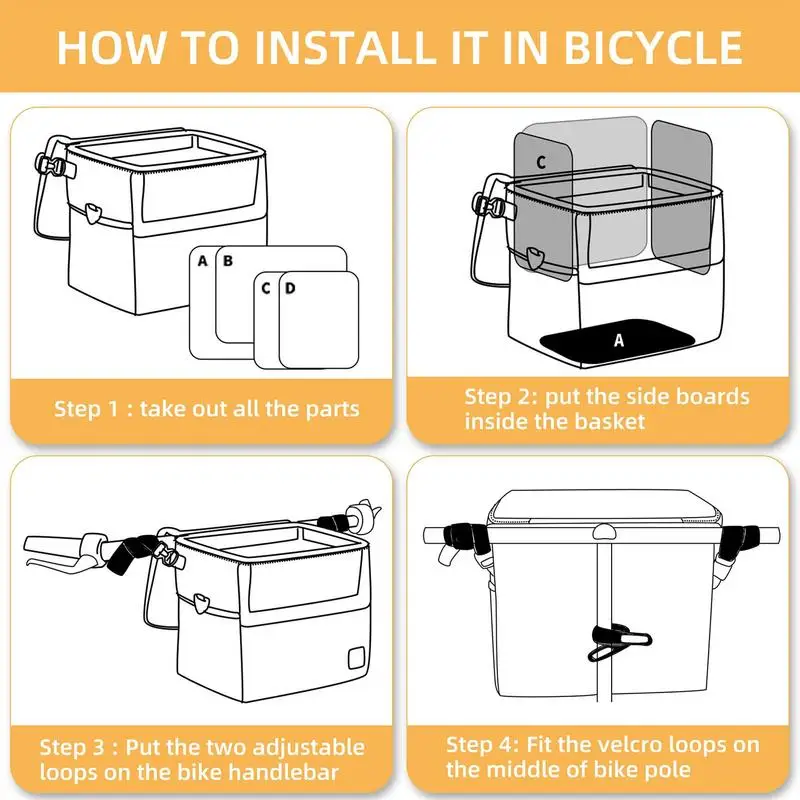 HOW TO INSTALL IT IN BICYCLE

A B C D

Step 1 : take out all the parts

C

A

Step 2: put the side boards inside the basket

Step 3 : Put the two adjustable loops on the bike handlebar

Step 4: Fit the velcro loops on the middle of bike pole