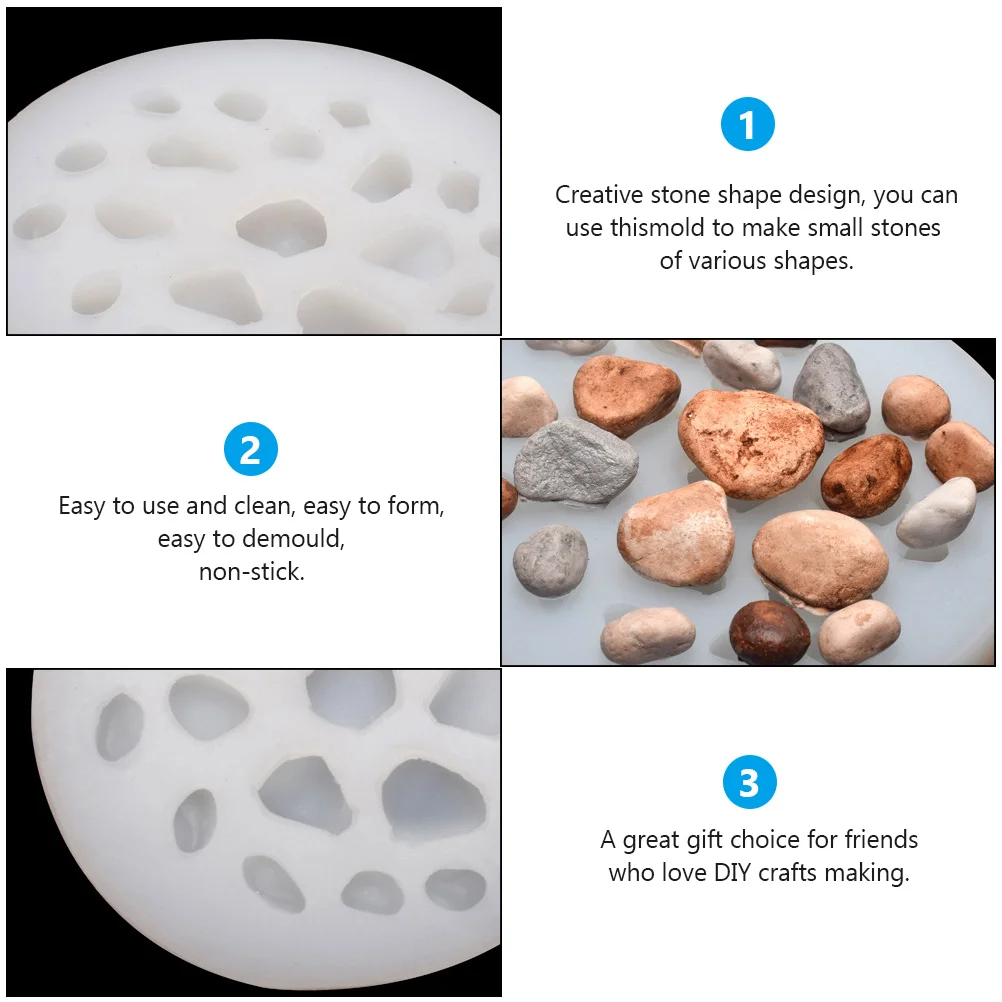 1

Creative stone shape design, you can use thismold to make small stones of various shapes.

2

Easy to use and clean, easy to form, easy to demould, non-stick.

3

A great gift choice for friends who love DIY crafts making.