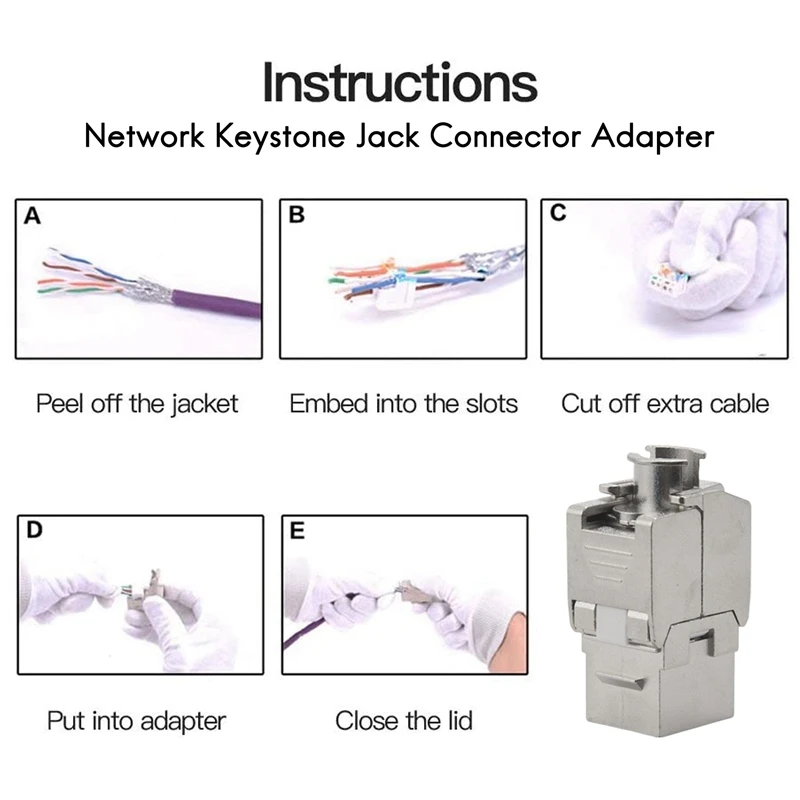 Instructions

Network Keystone Jack Connector Adapter

A

Peel off the jacket

B

Embed into the slots

C

Cut off extra cable

D

Put into adapter

E

Close the lid