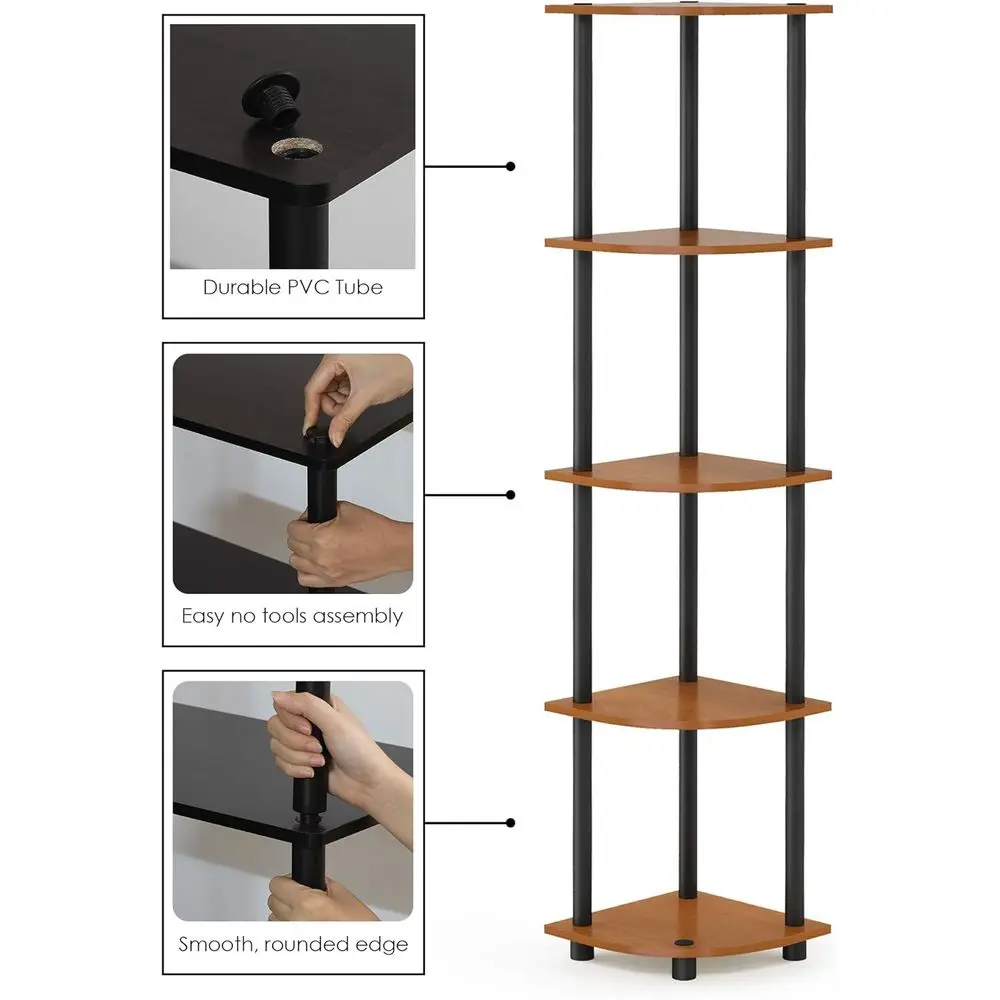 Durable PVC Tube

Easy no tools assembly

Smooth, rounded edge