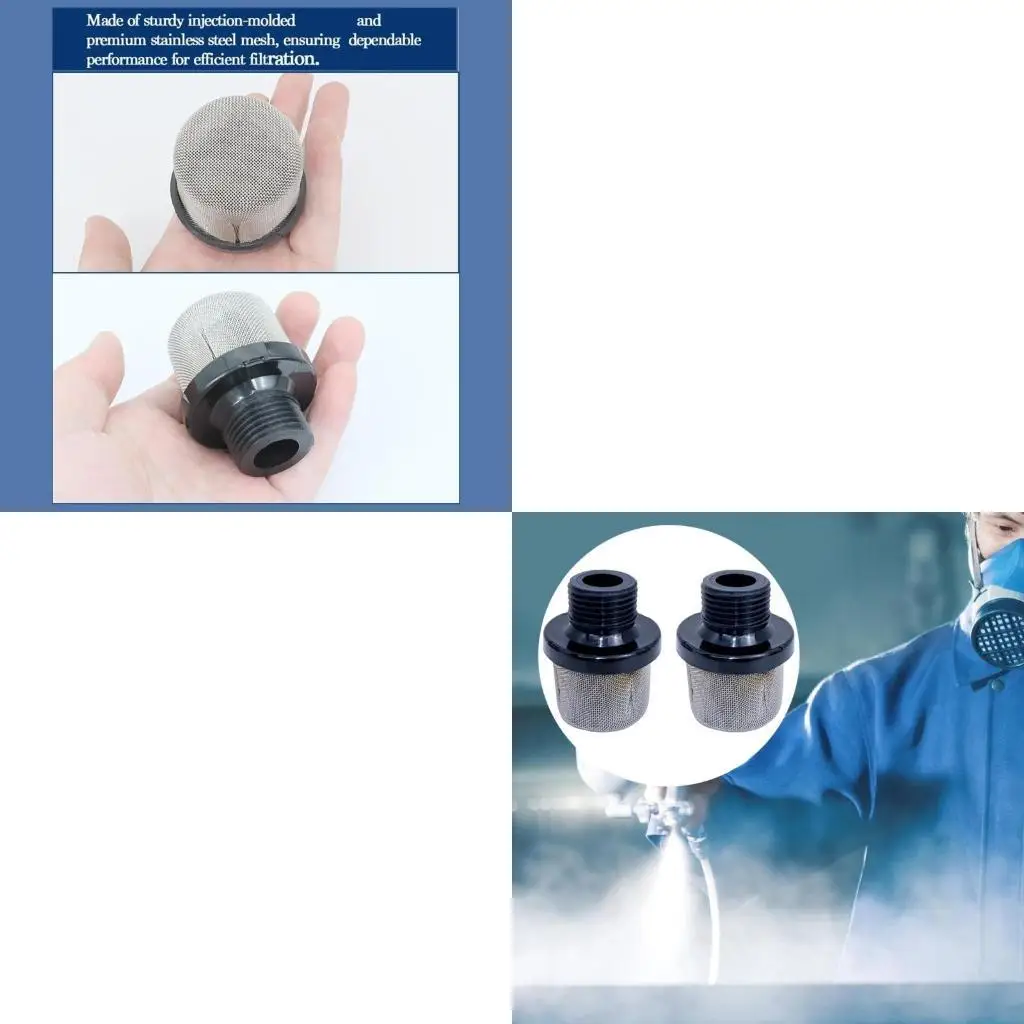 Made of sturdy injection-molded and premium stainless steel mesh, ensuring dependable performance for efficient filtration.