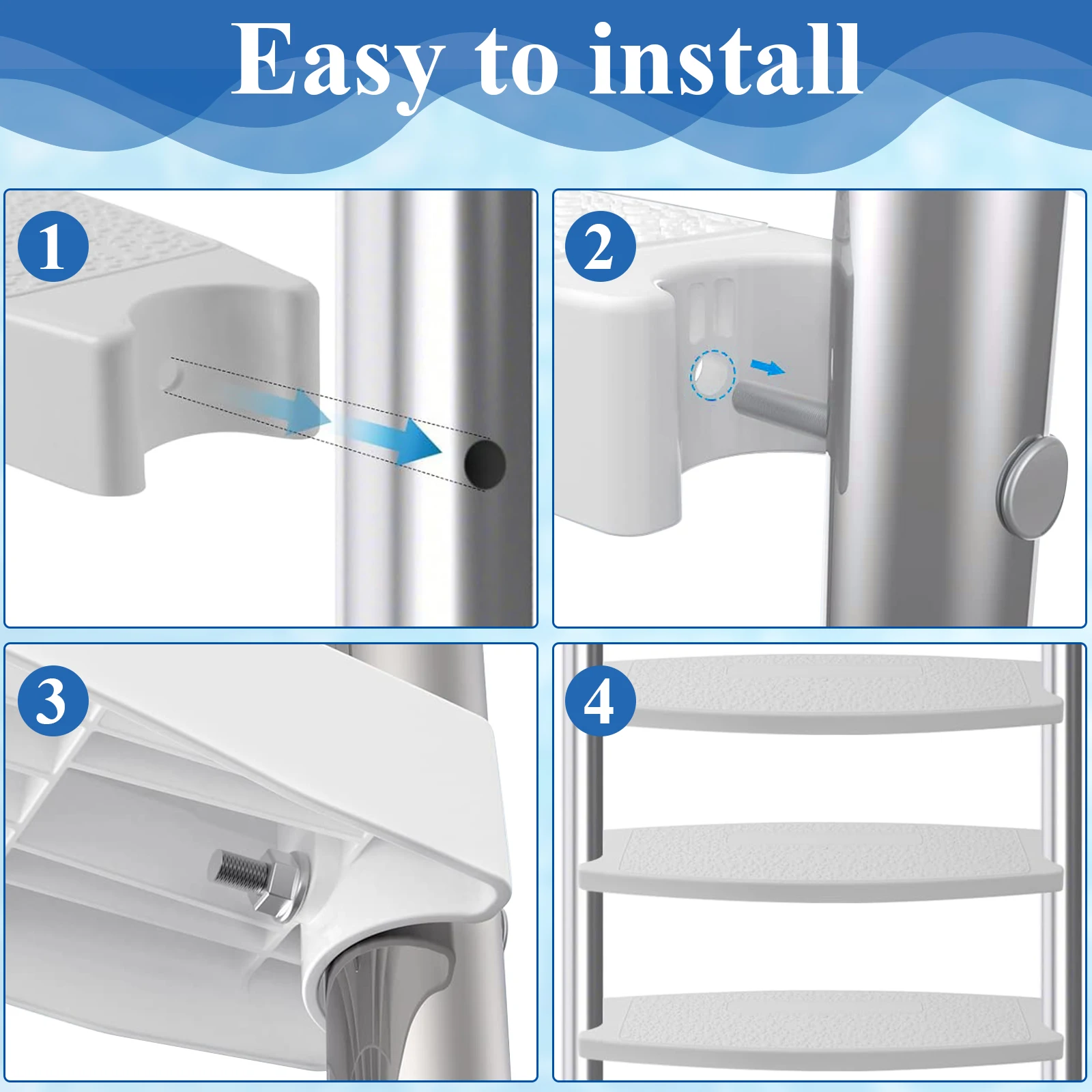 Easy to install

1

2

3

4