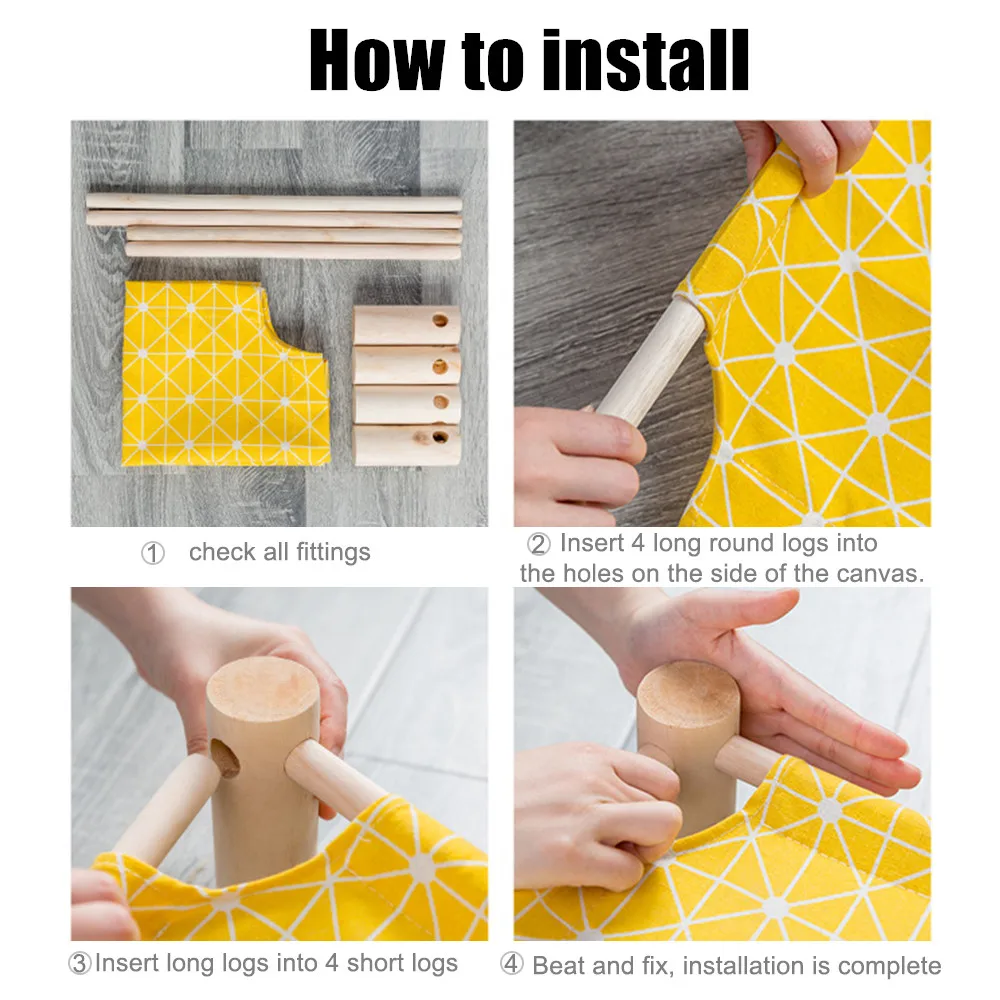 How to install

① check all fittings

② Insert 4 long round logs into the holes on the side of the canvas.

③Insert long logs into 4 short logs

④ Beat and fix, installation is complete