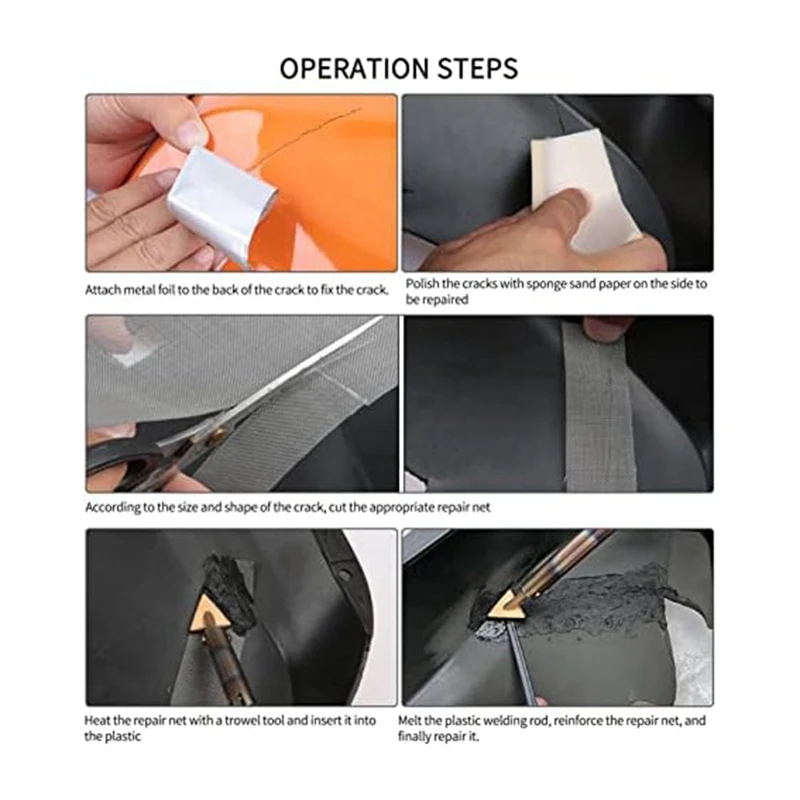 OPERATION STEPS

Attach metal foil to the back of the crack to fix the crack.

Polish the cracks with sponge sand paper on the side to be repaired

According to the size and shape of the crack, cut the appropriate repair net

Heat the repair net with a trowel tool and insert it into the plastic

Melt the plastic welding rod, reinforce the repair net, and finally repair it.