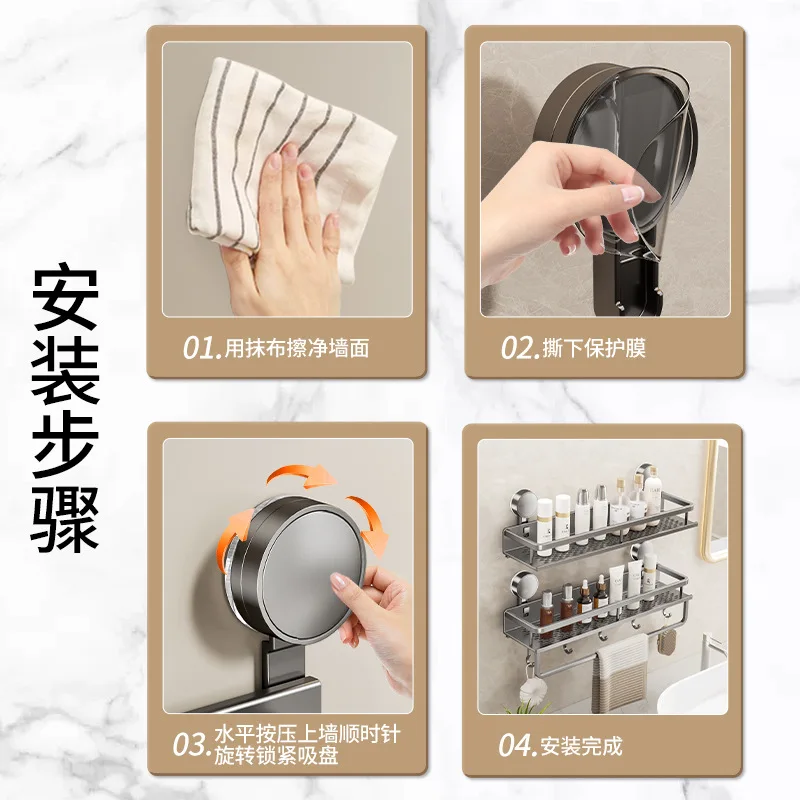 安装步骤

01.用抹布擦净墙面

02.撕下保护膜

03.水平按压上墙顺时针旋转锁紧吸盘

04.安装完成