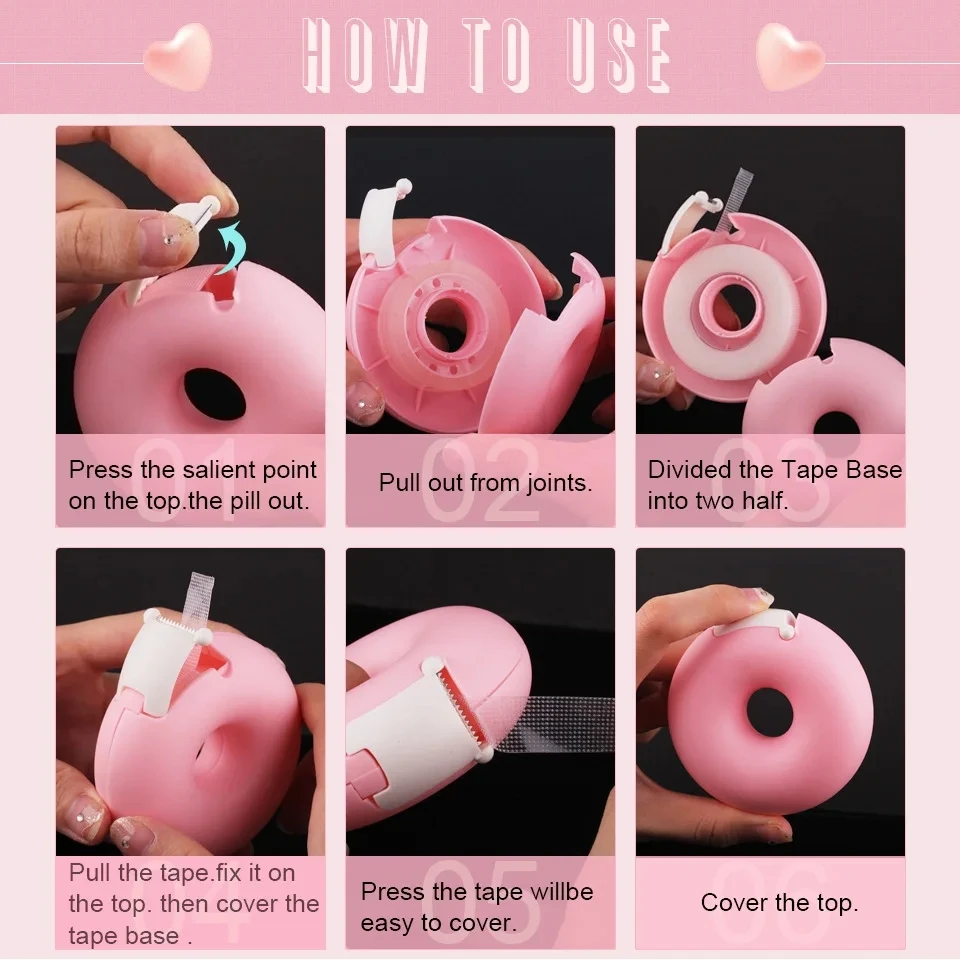 HOW TO USE

01
Press the salient point on the top.the pill out.

02
Pull out from joints.

03
Divided the Tape Base into two half.

04
Pull the tape.fix it on the top. then cover the tape base .

05
Press the tape willbe easy to cover.

06
Cover the top.