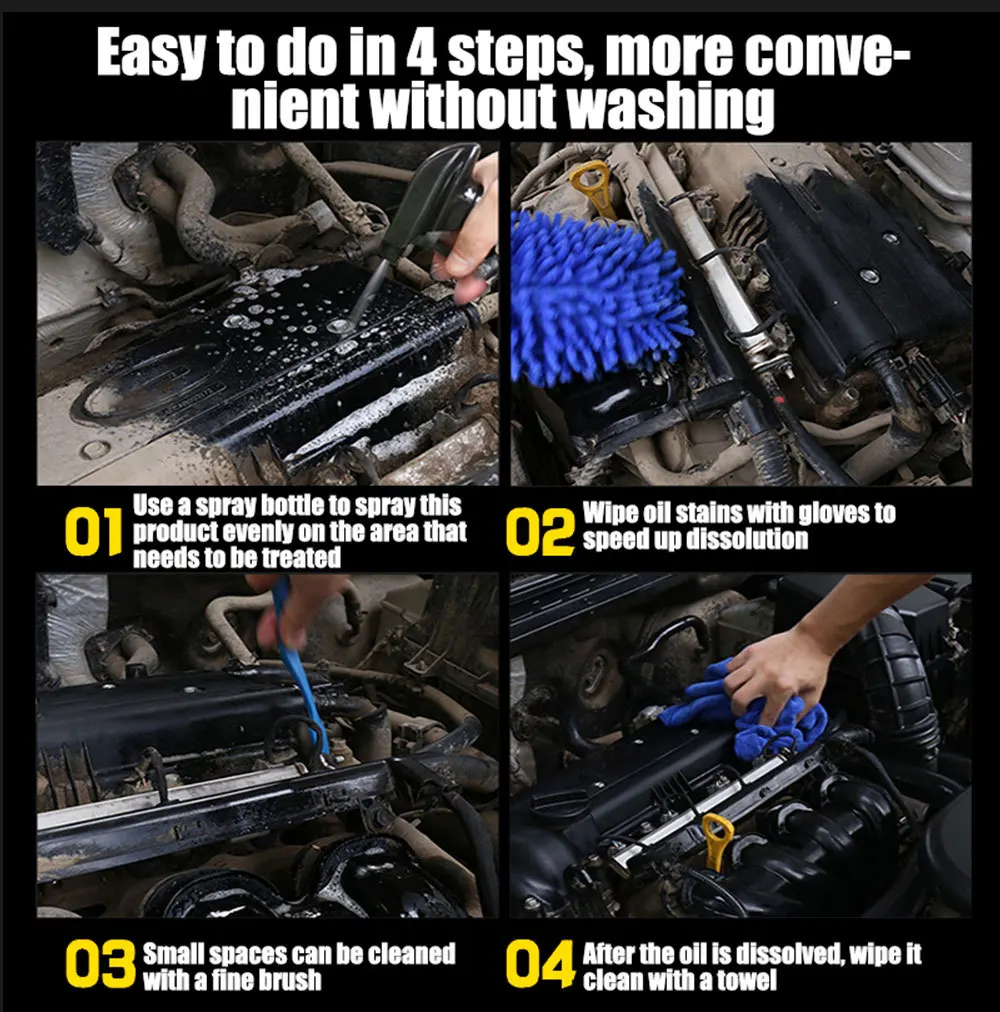 Easy to do in 4 steps, more convenient without washing

01 Use a spray bottle to spray this product evenly on the area that needs to be treated

02 Wipe oil stains with gloves to speed up dissolution

03 Small spaces can be cleaned with a fine brush

04 After the oil is dissolved, wipe it clean with a towel