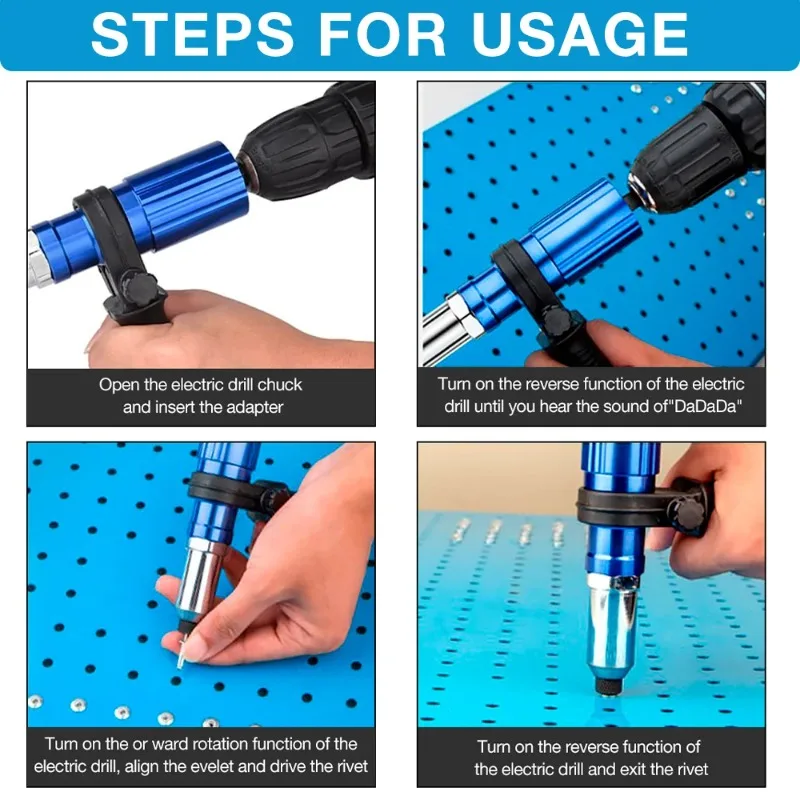 STEPS FOR USAGE

Open the electric drill chuck and insert the adapter

Turn on the reverse function of the electric drill until you hear the sound of"DaDaDa"

Turn on the or ward rotation function of the electric drill, align the evelet and drive the rivet

Turn on the reverse function of the electric drill and exit the rivet