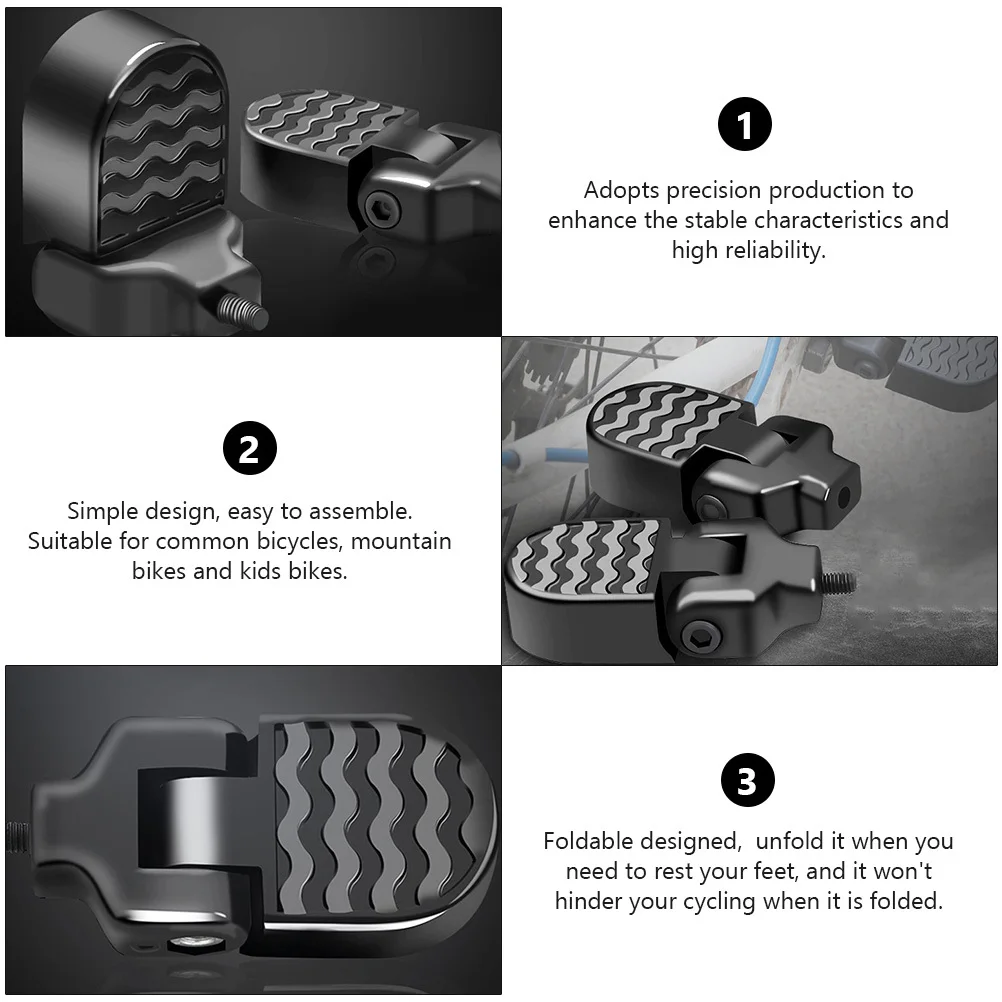 1

Adopts precision production to enhance the stable characteristics and high reliability.

2

Simple design, easy to assemble. Suitable for common bicycles, mountain bikes and kids bikes.

3

Foldable designed, unfold it when you need to rest your feet, and it won't hinder your cycling when it is folded.