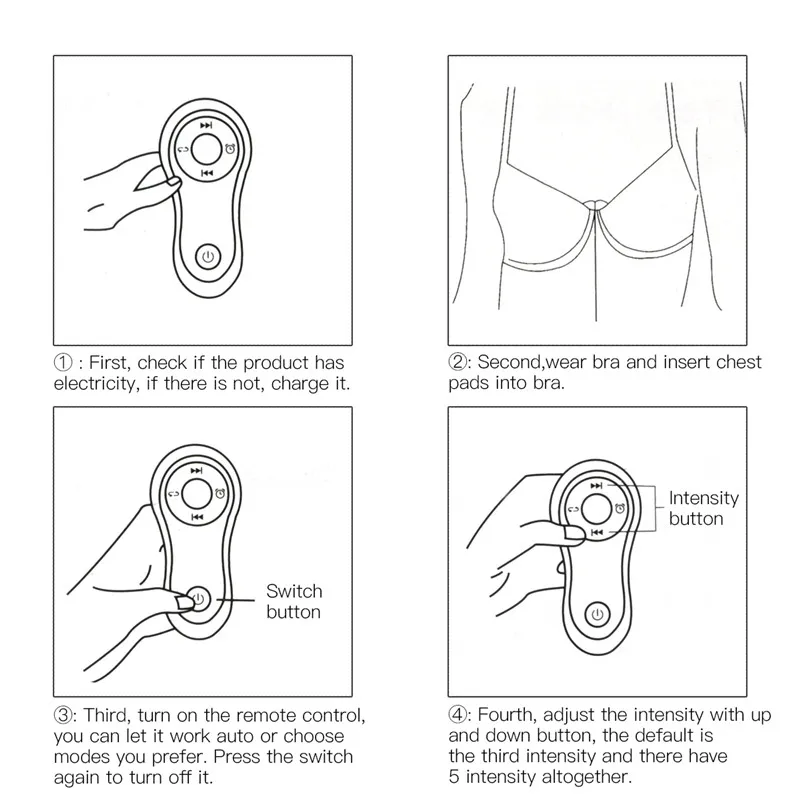 ① : First, check if the product has electricity, if there is not, charge it.

②: Second,wear bra and insert chest pads into bra.

Switch button

③: Third, turn on the remote control, you can let it work auto or choose modes you prefer. Press the switch again to turn off it.

Intensity button

④: Fourth, adjust the intensity with up and down button, the default is the third intensity and there have 5 intensity altogether.