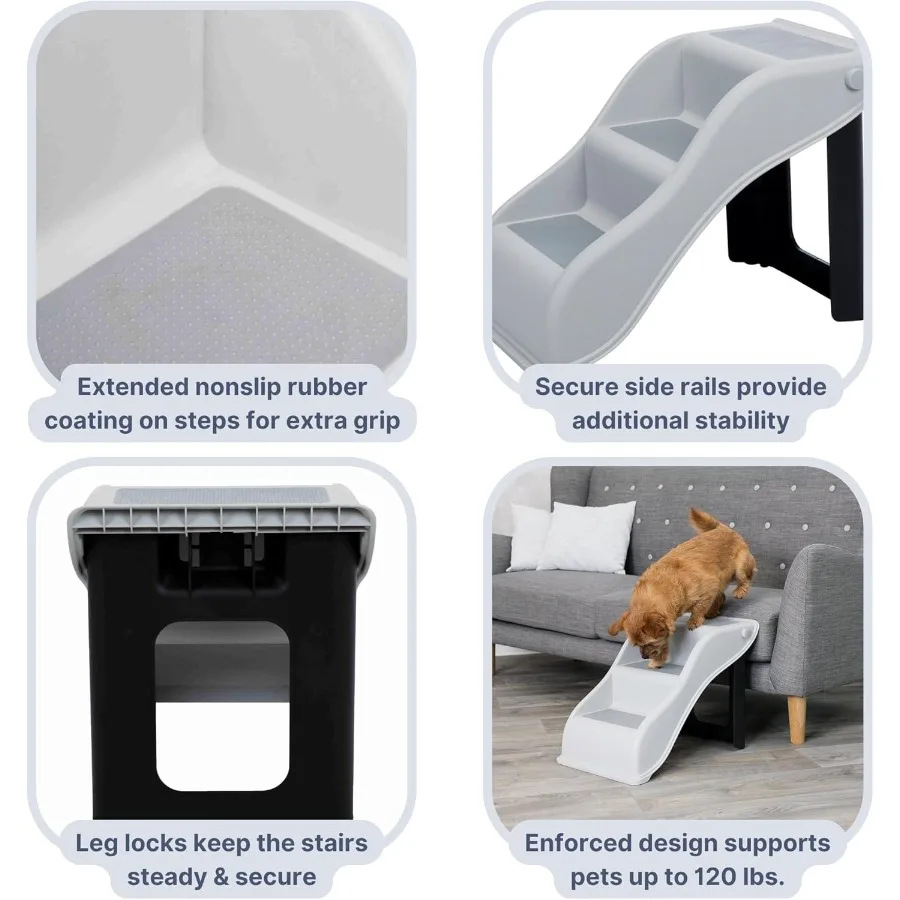 Extended nonslip rubber coating on steps for extra grip

Secure side rails provide additional stability

Leg locks keep the stairs steady & secure

Enforced design supports pets up to 120 lbs.