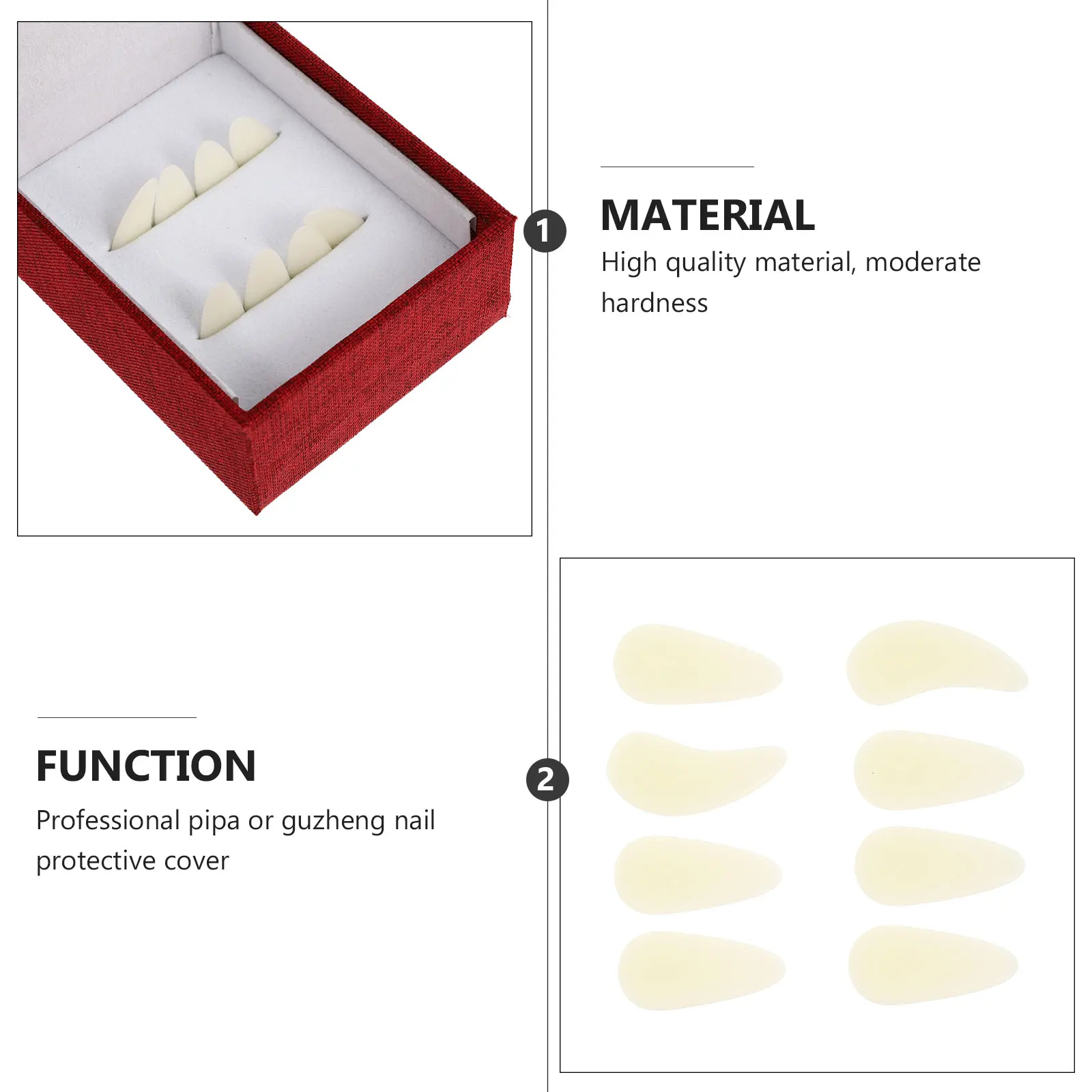 1

MATERIAL

High quality material, moderate hardness

FUNCTION

Professional pipa or guzheng nail protective cover

2