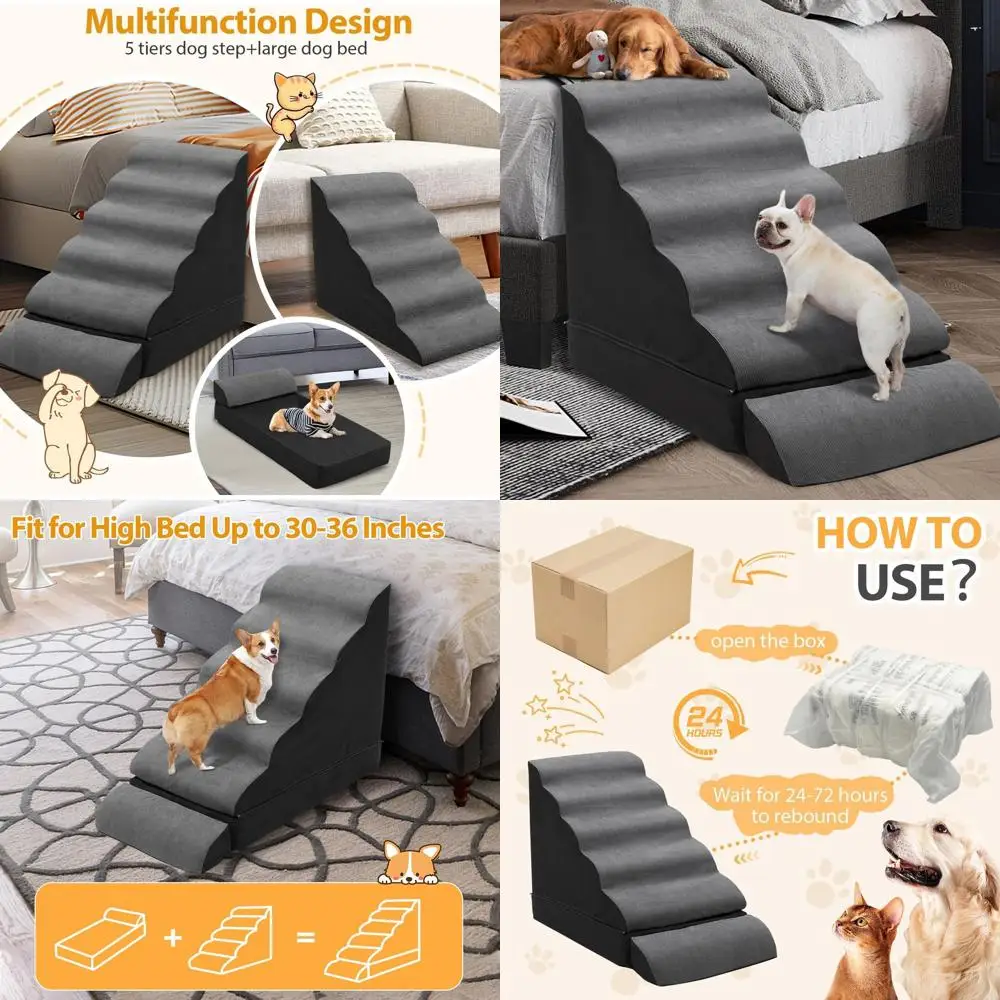 Multifunction Design
5 tiers dog step+large dog bed

Fit for High Bed Up to 30-36 Inches

+ =

HOW TO USE?

open the box

24 HOURS

Wait for 24-72 hours to rebound