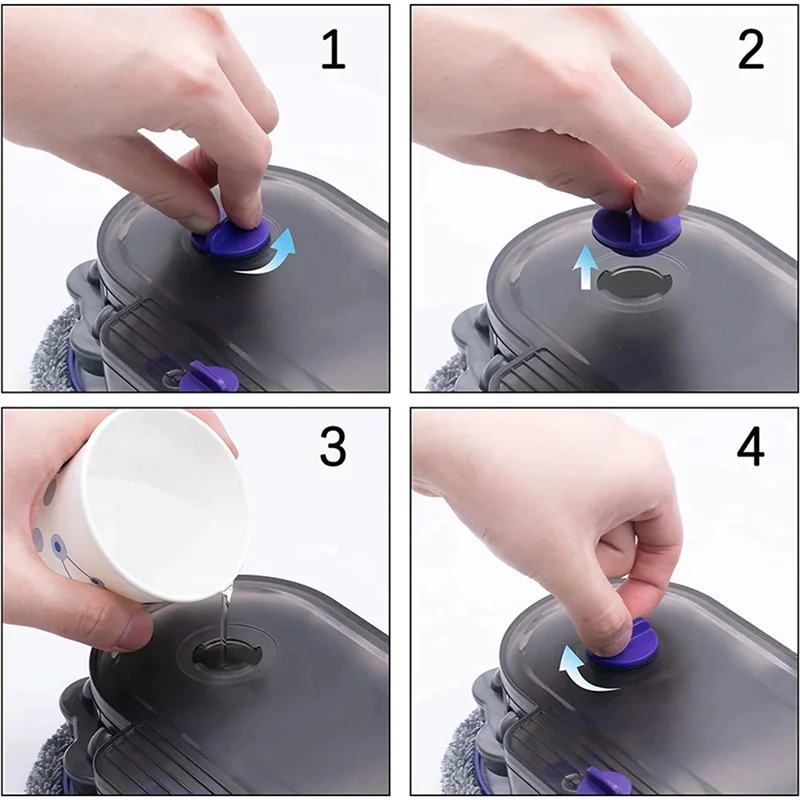 1

2

3

4