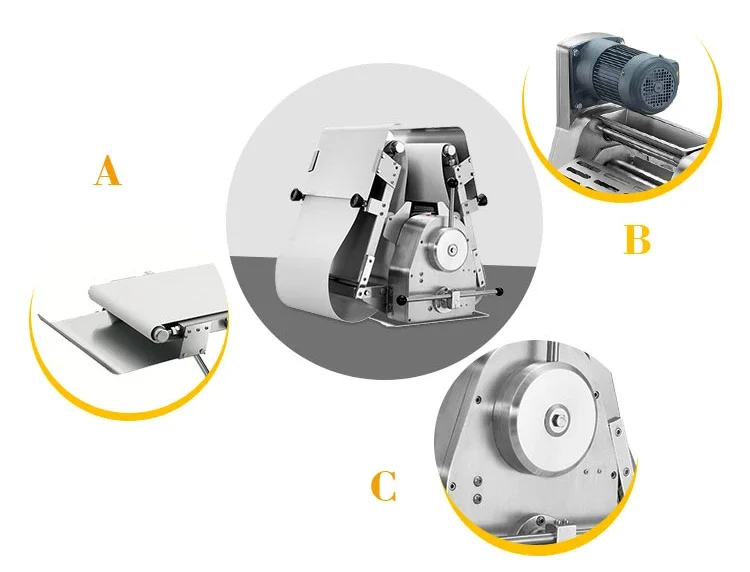 A

B

C