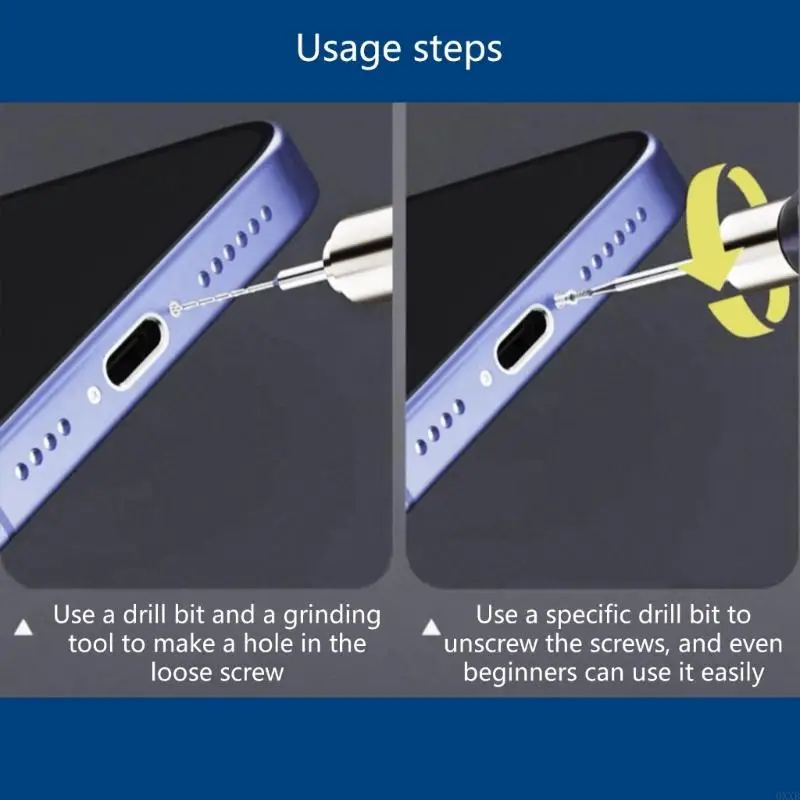 Usage steps

▲ Use a drill bit and a grinding tool to make a hole in the loose screw

▲ Use a specific drill bit to unscrew the screws, and even beginners can use it easily