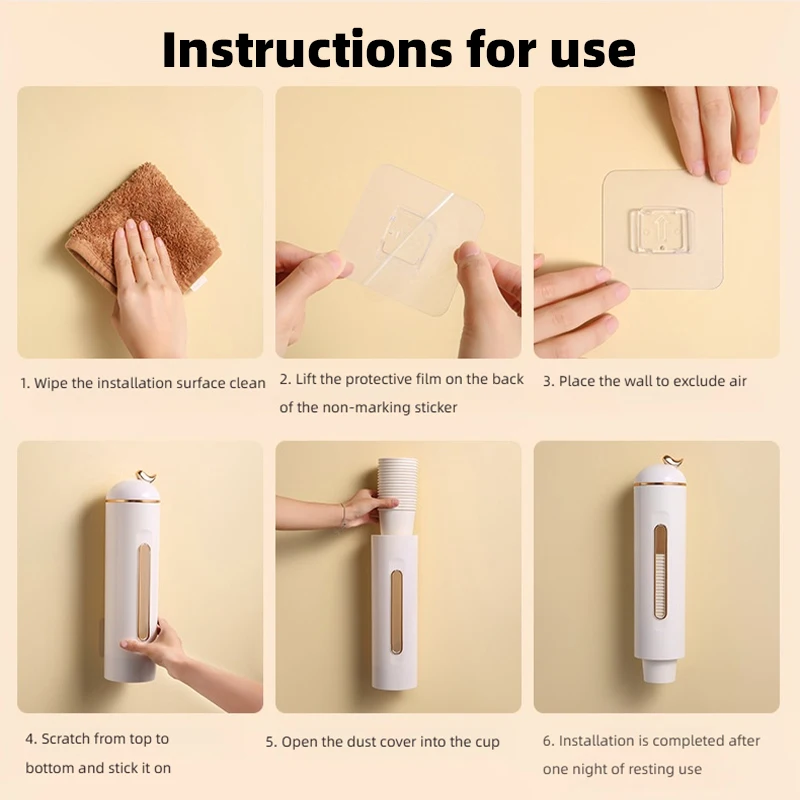 Instructions for use

1. Wipe the installation surface clean

2. Lift the protective film on the back of the non-marking sticker

3. Place the wall to exclude air

4. Scratch from top to bottom and stick it on

5. Open the dust cover into the cup

6. Installation is completed after one night of resting use