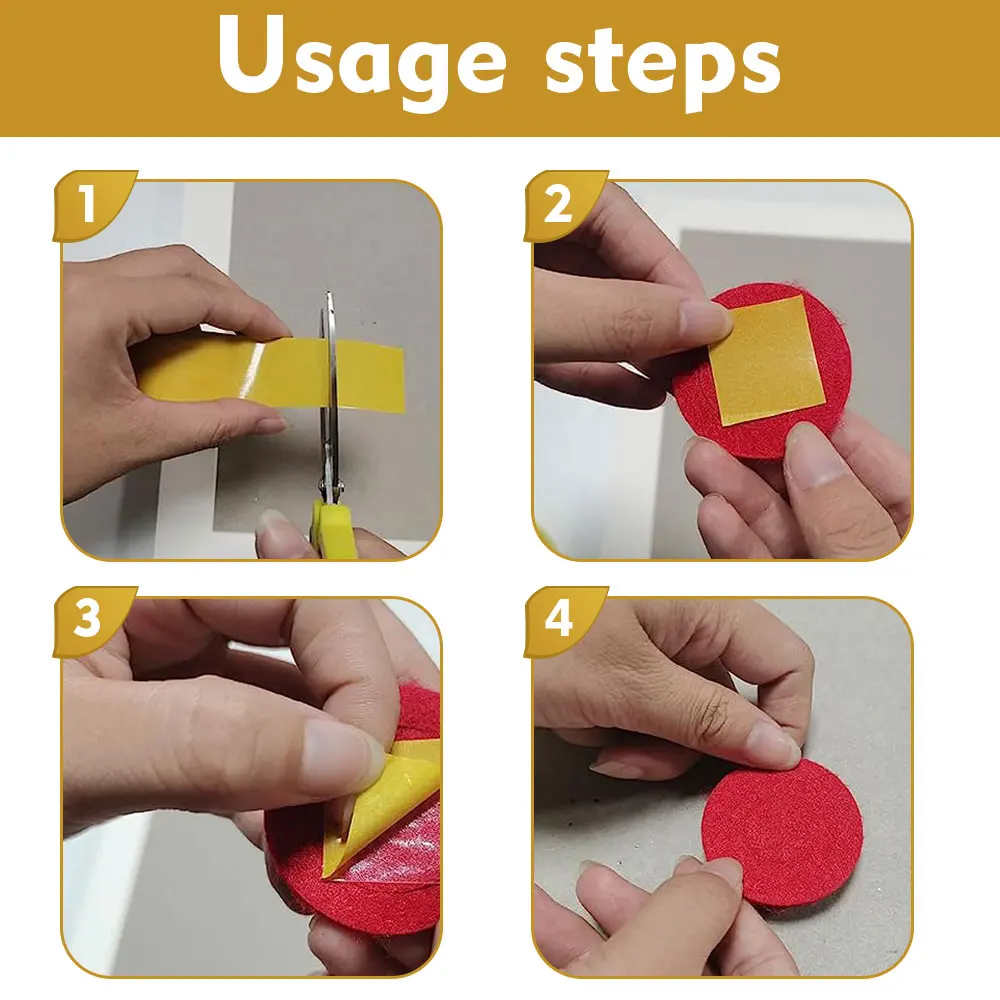 Usage steps

1

2

3

4