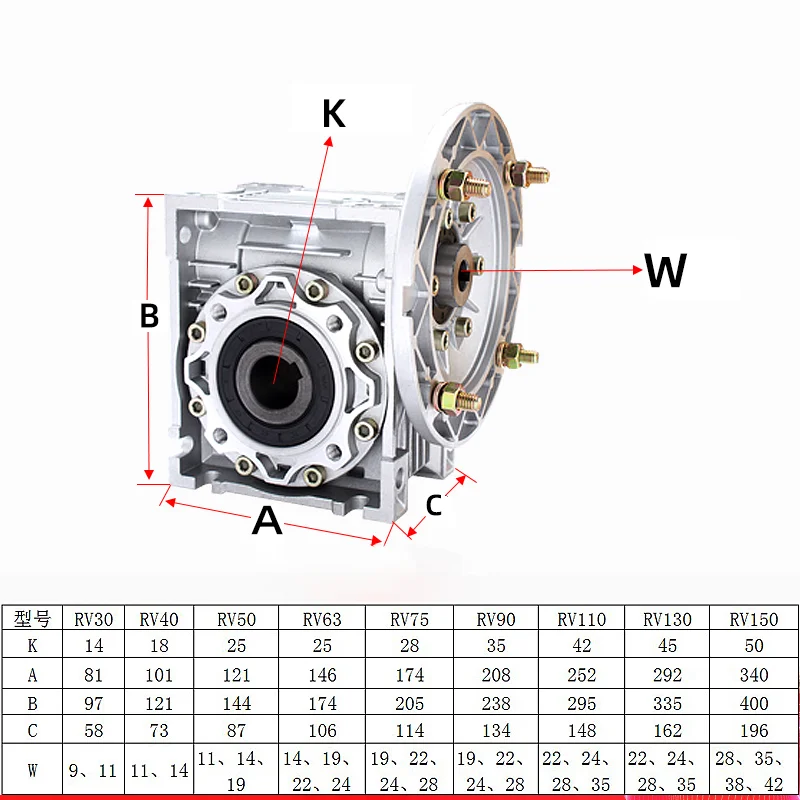 K

W

B

A

C

| 型号 | RV30 | RV40 | RV50 | RV63 | RV75 | RV90 | RV110 | RV130 | RV150 |
|---|---|---|---|---|---|---|---|---|---|
| K | 14 | 18 | 25 | 25 | 28 | 35 | 42 | 45 | 50 |
| A | 81 | 101 | 121 | 146 | 174 | 208 | 252 | 292 | 340 |
| B | 97 | 121 | 144 | 174 | 205 | 238 | 295 | 335 | 400 |
| C | 58 | 73 | 87 | 106 | 114 | 134 | 148 | 162 | 196 |
| W | 9、11 | 11、14 | 11、14、19 | 14、19、22、24 | 19、22、24、28 | 19、22、24、28 | 22、24、28、35 | 22、24、28、35 | 28、35、38、42 |