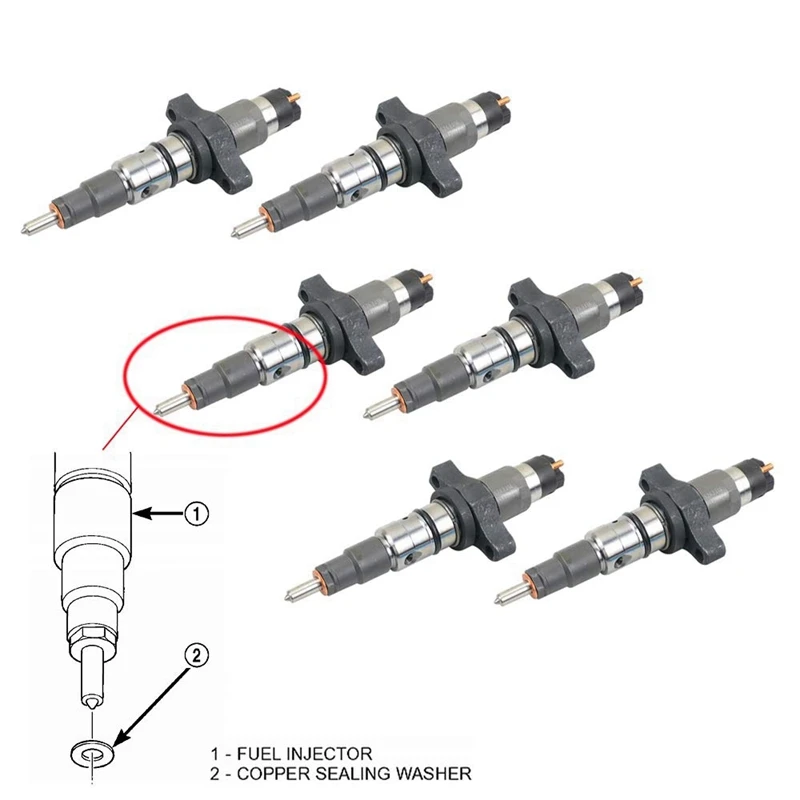 1

2

1 - FUEL INJECTOR
2 - COPPER SEALING WASHER