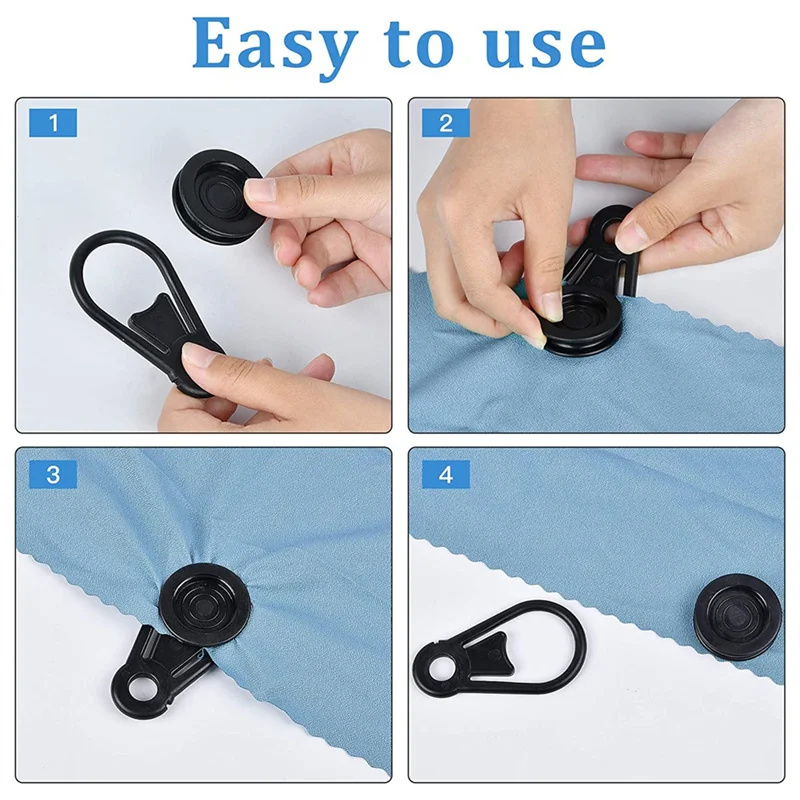 Easy to use

1

2

3

4