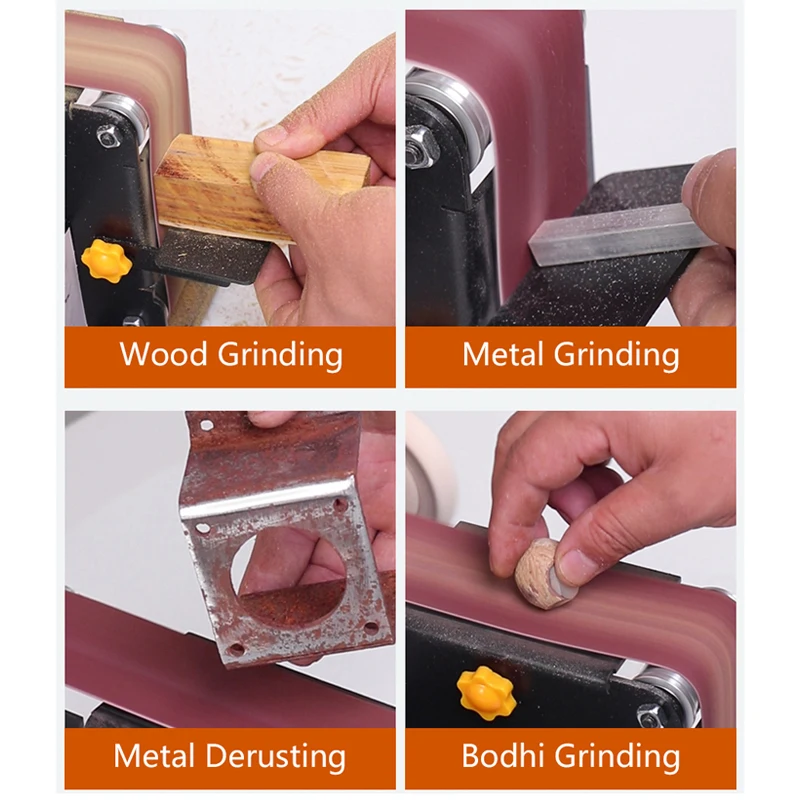 Wood Grinding

Metal Grinding

Metal Derusting

Bodhi Grinding