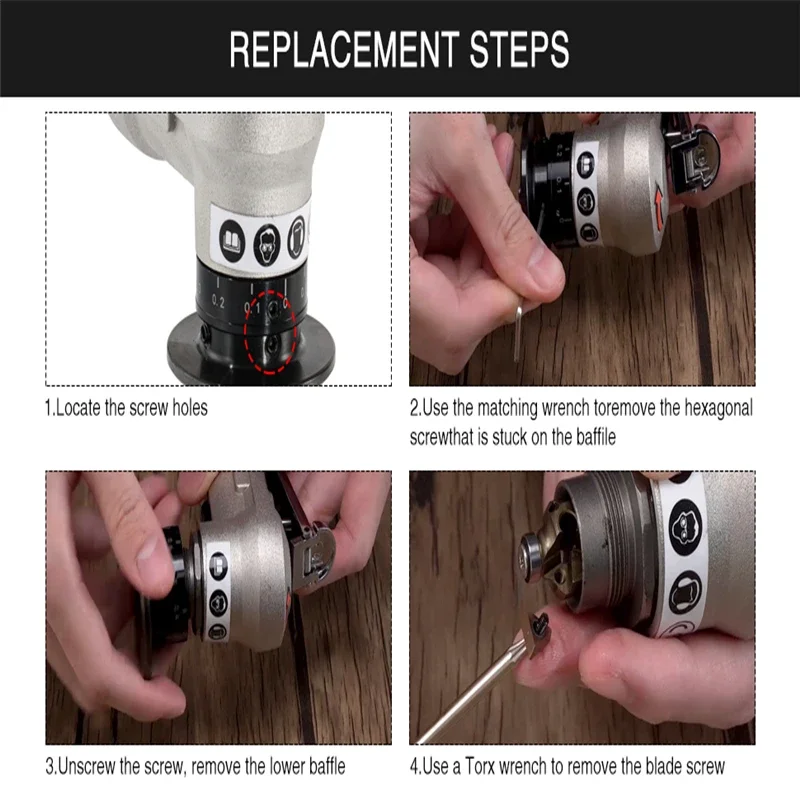 REPLACEMENT STEPS

0.2 0.1 0

1.Locate the screw holes

2.Use the matching wrench toremove the hexagonal screwthat is stuck on the baffile

3.Unscrew the screw, remove the lower baffle

4.Use a Torx wrench to remove the blade screw