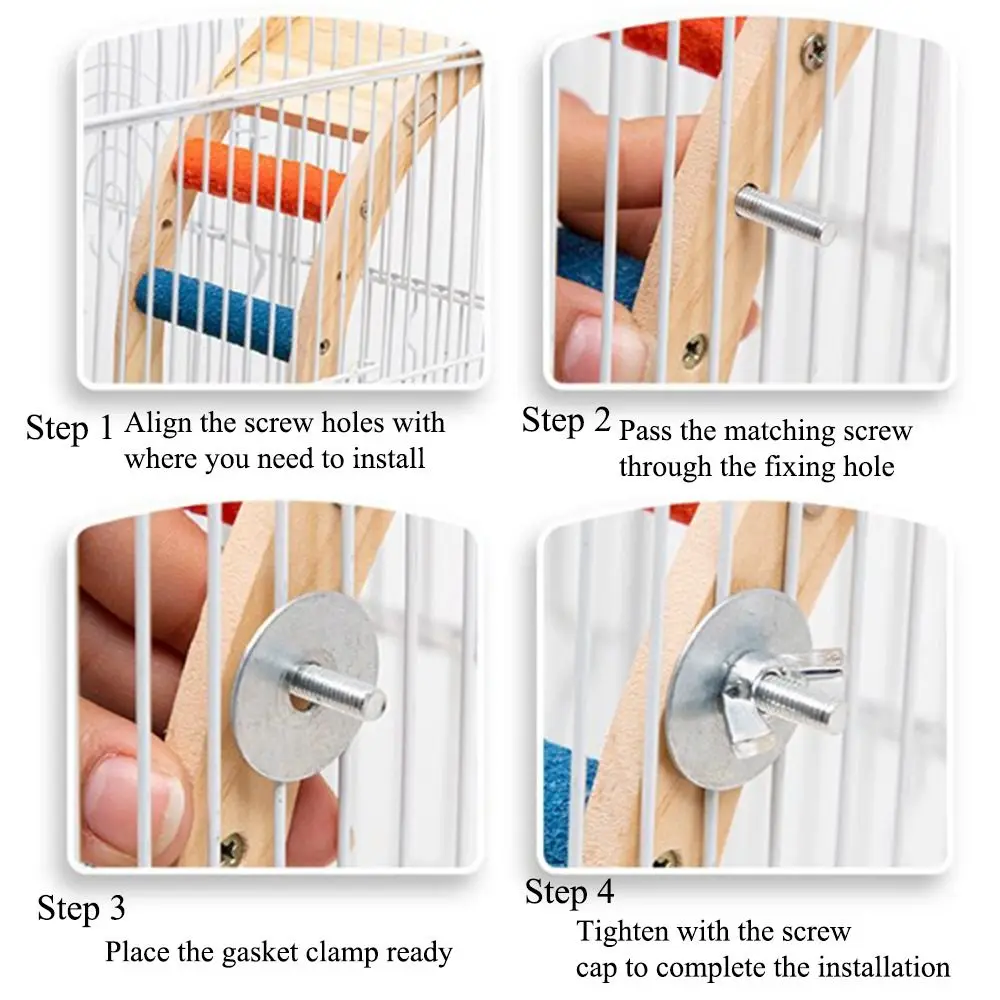 Step 1 Align the screw holes with where you need to install

Step 2 Pass the matching screw through the fixing hole

Step 3

Place the gasket clamp ready

Step 4

Tighten with the screw cap to complete the installation