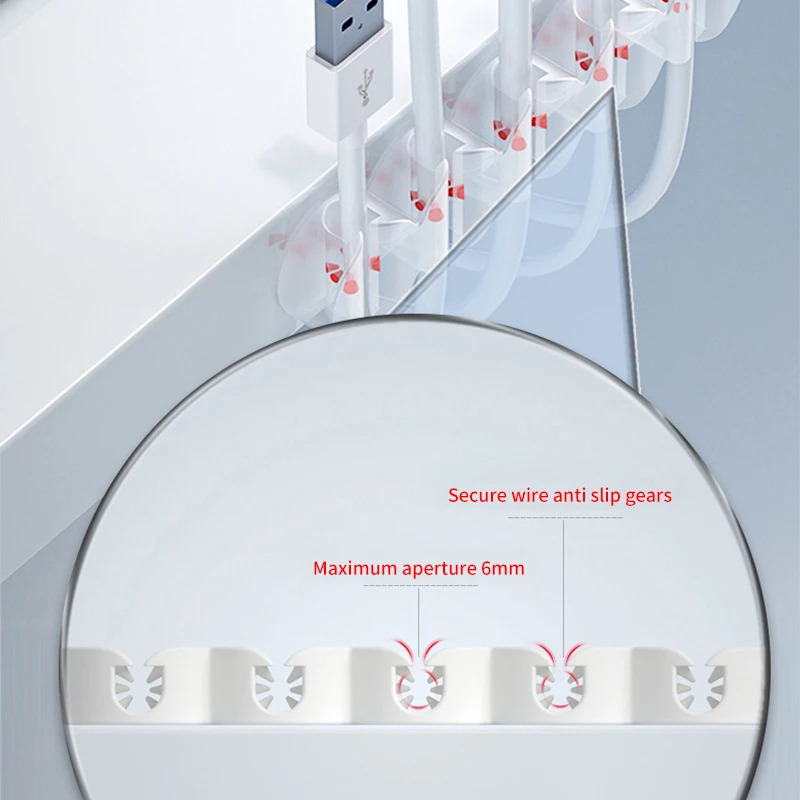 Secure wire anti slip gears

Maximum aperture 6mm