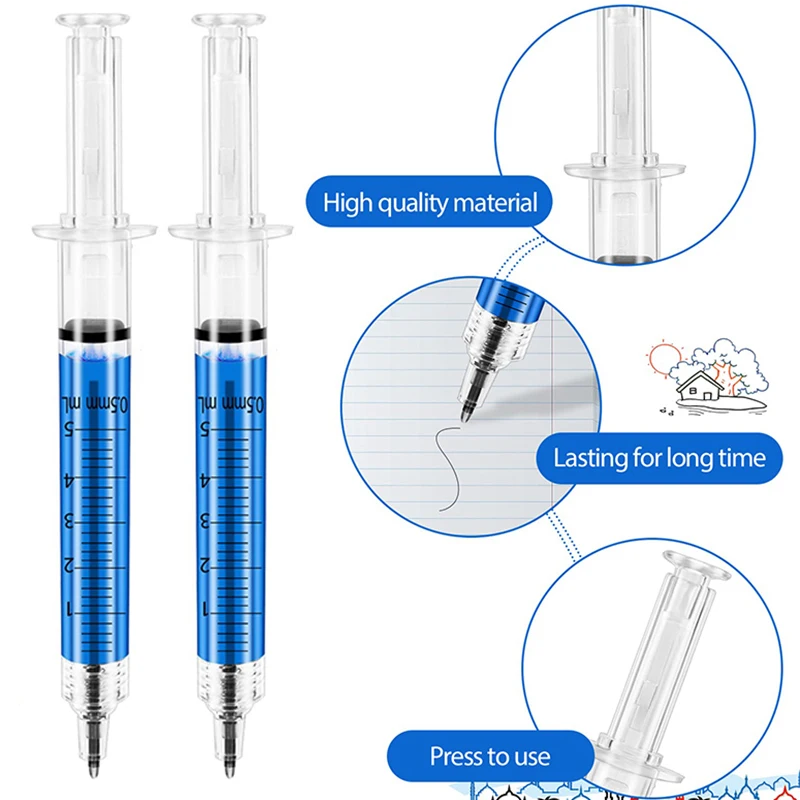 0.5mm mL
5
4
3
2
1

0.5mm mL
5
4
3
2
1

High quality material

Lasting for long time

Press to use