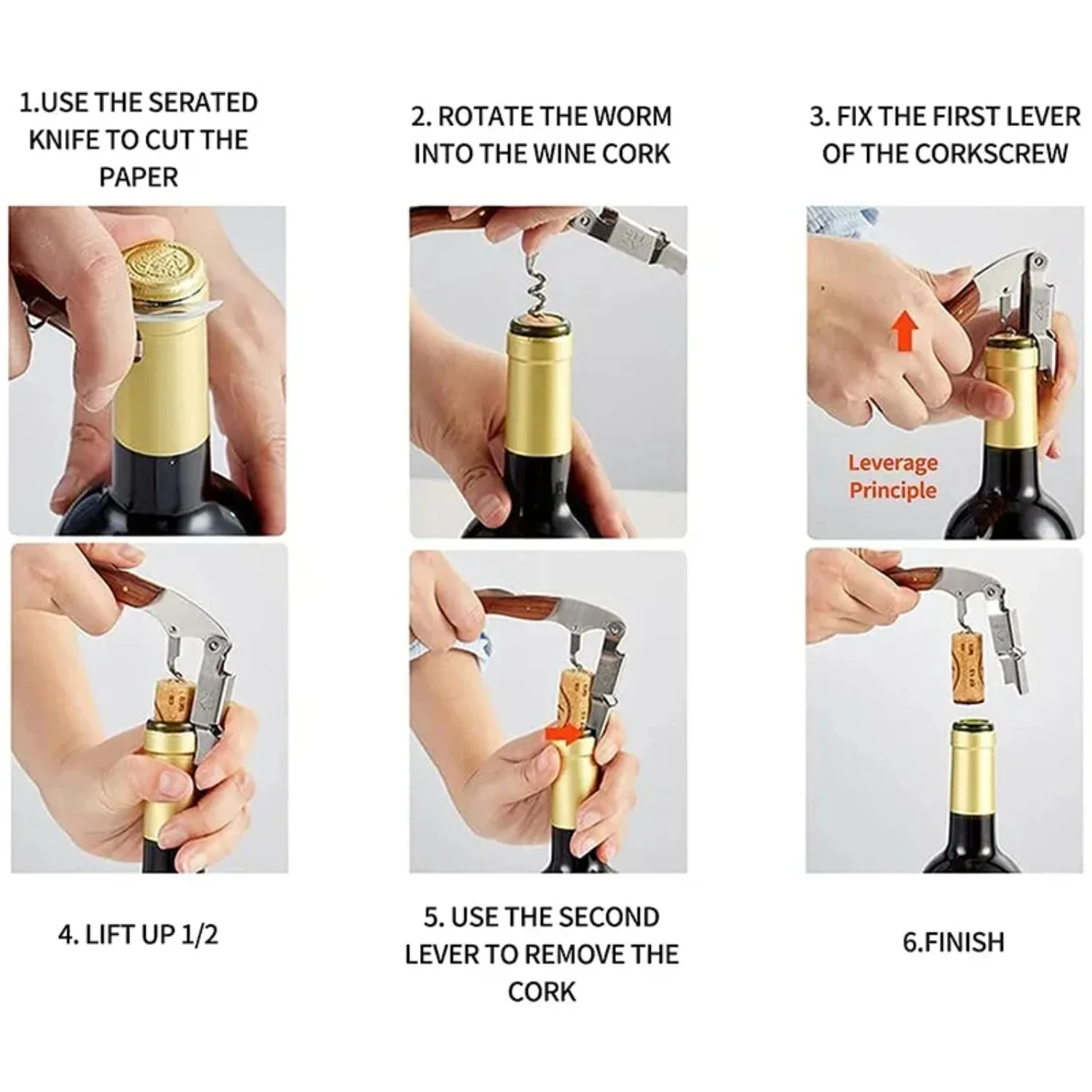 1.USE THE SERATED KNIFE TO CUT THE PAPER

2. ROTATE THE WORM INTO THE WINE CORK

3. FIX THE FIRST LEVER OF THE CORKSCREW

Leverage Principle

4. LIFT UP 1/2

5. USE THE SECOND LEVER TO REMOVE THE CORK

6.FINISH