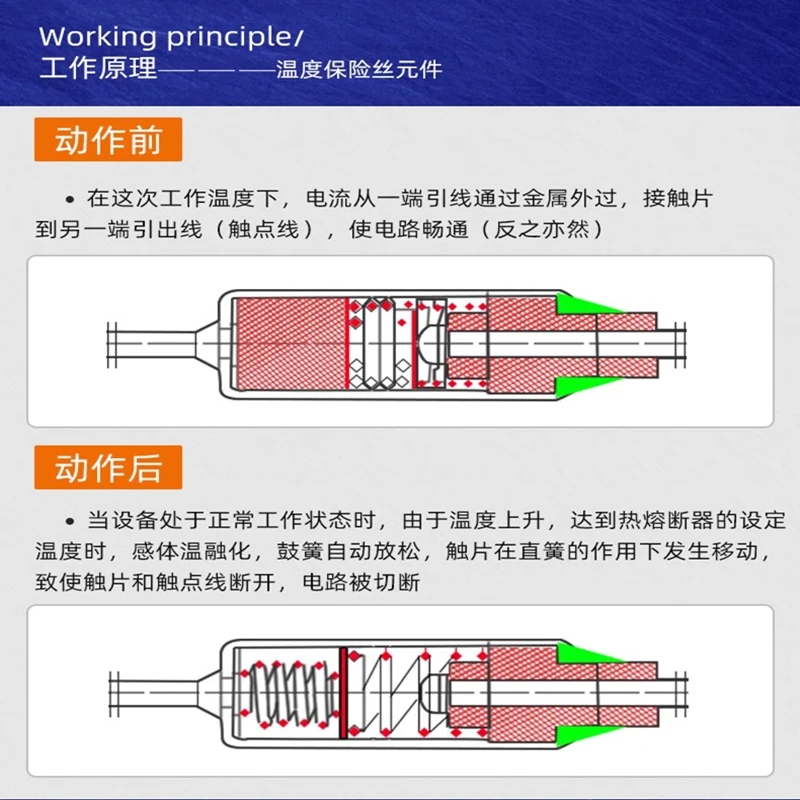 Working principle/
工作原理———温度保险丝元件

动作前

• 在这次工作温度下，电流从一端引线通过金属外过，接触片到另一端引出线（触点线），使电路畅通（反之亦然）

动作后

• 当设备处于正常工作状态时，由于温度上升，达到热熔断器的设定温度时，感体温融化，鼓簧自动放松，触片在直簧的作用下发生移动，致使触片和触点线断开，电路被切断