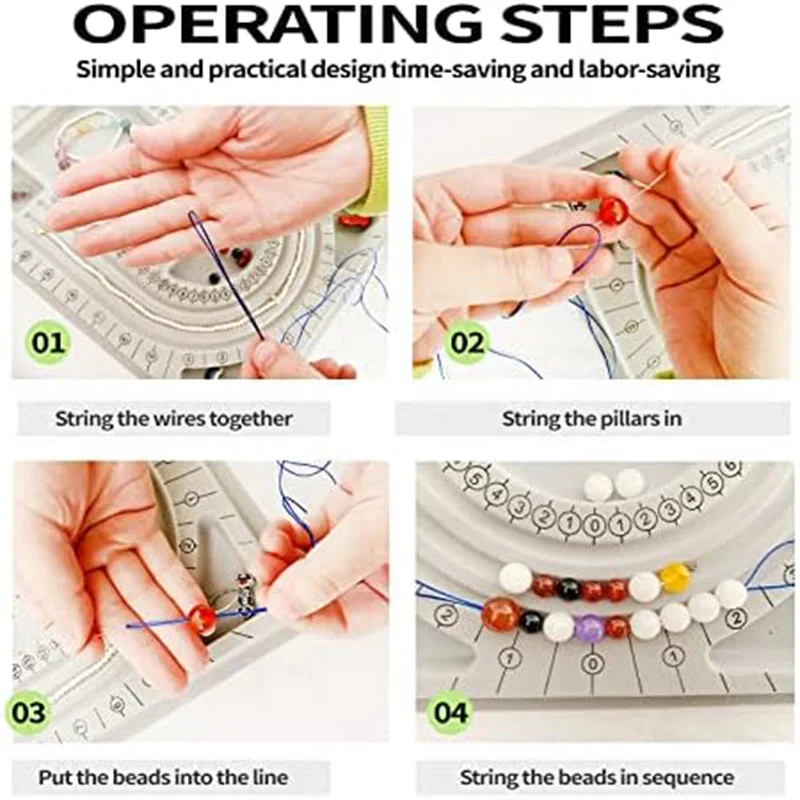 OPERATING STEPS

Simple and practical design time-saving and labor-saving

01

String the wires together

02

String the pillars in

03

Put the beads into the line

5 4 3 2 1 0 1 2 3 4 5 6

2 1 0 1 2

04

String the beads in sequence