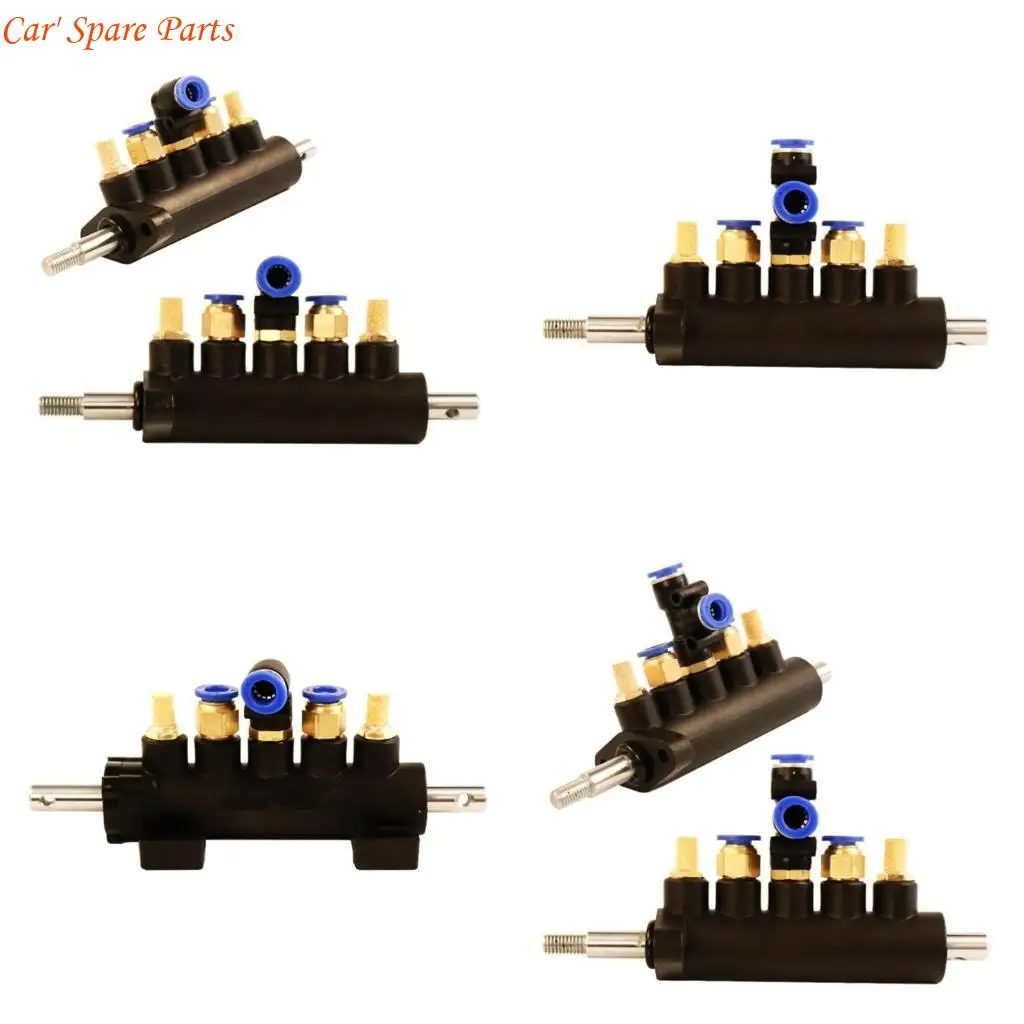 Car' Spare Parts