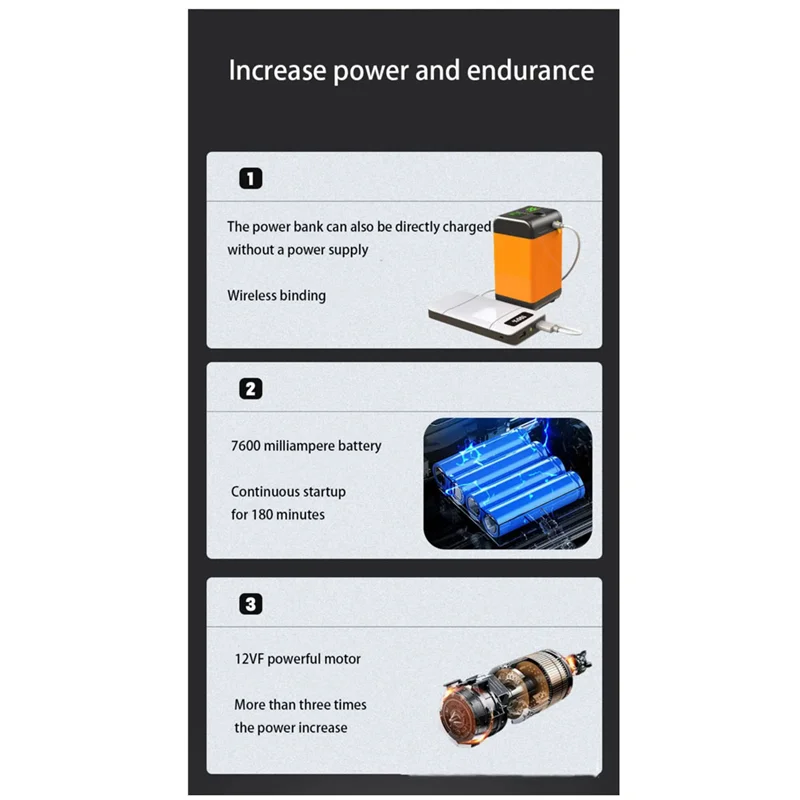 Increase power and endurance

1

The power bank can also be directly charged without a power supply

Wireless binding

2

7600 milliampere battery

Continuous startup for 180 minutes

3

12VF powerful motor

More than three times the power increase