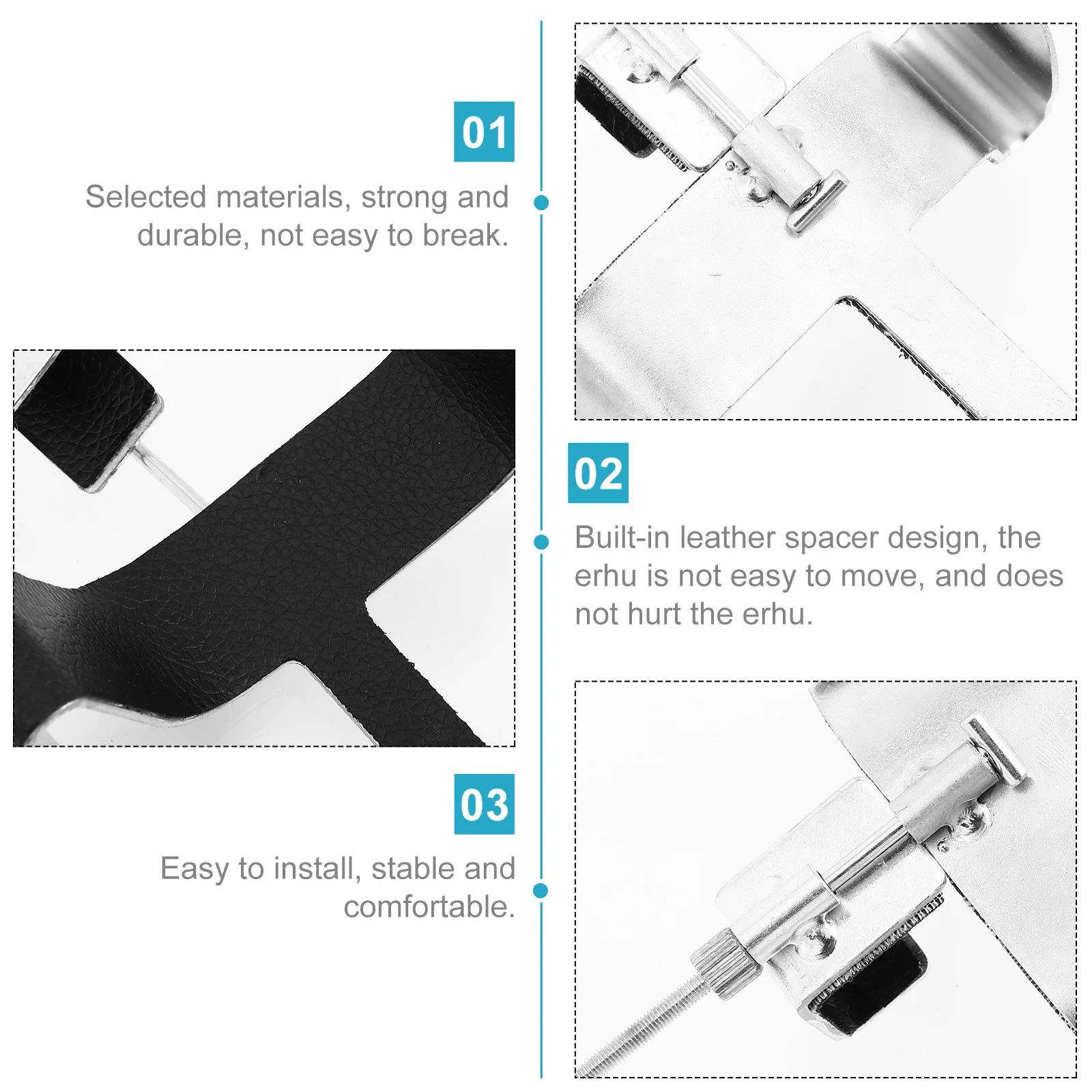 01

Selected materials, strong and durable, not easy to break.

02

Built-in leather spacer design, the erhu is not easy to move, and does not hurt the erhu.

03

Easy to install, stable and comfortable.