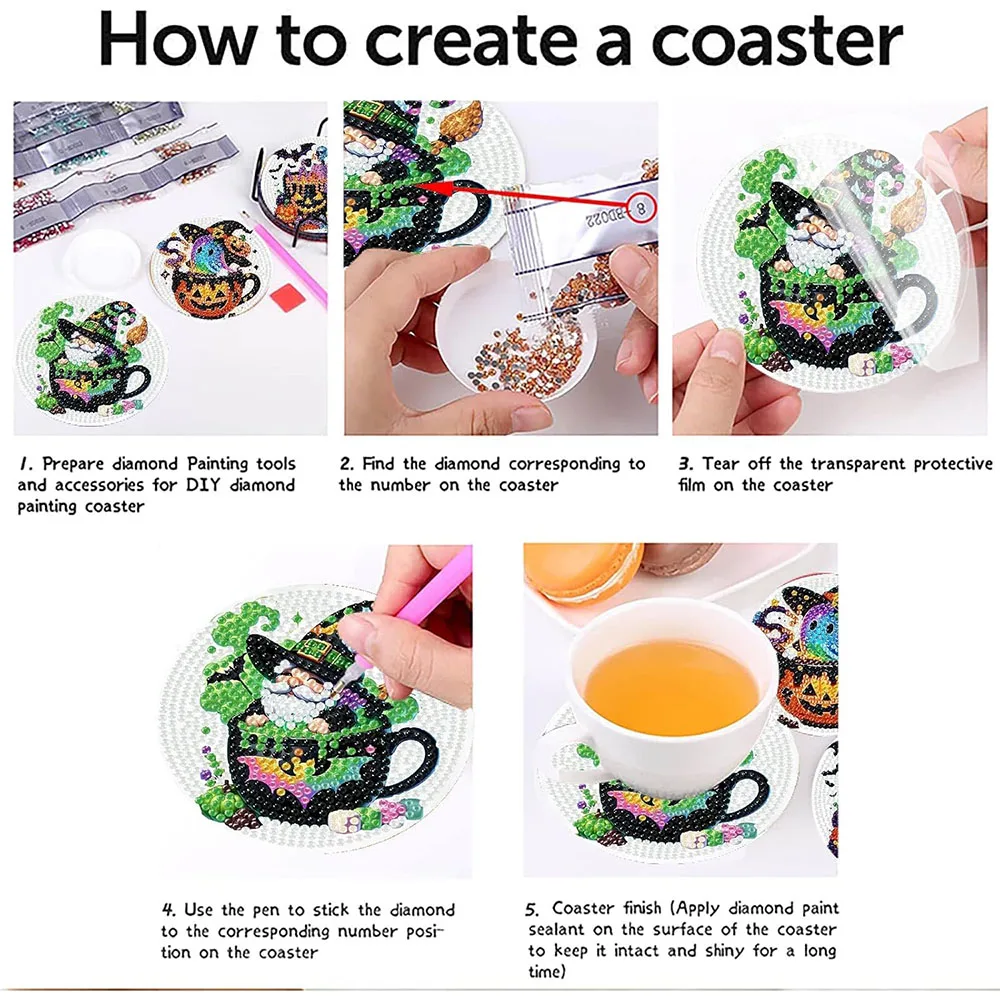 How to create a coaster

8
BD022

1. Prepare diamond Painting tools and accessories for DIY diamond painting coaster

2. Find the diamond corresponding to the number on the coaster

3. Tear off the transparent protective film on the coaster

4. Use the pen to stick the diamond to the corresponding number position on the coaster

5. Coaster finish (Apply diamond paint sealant on the surface of the coaster to keep it intact and shiny for a long time)