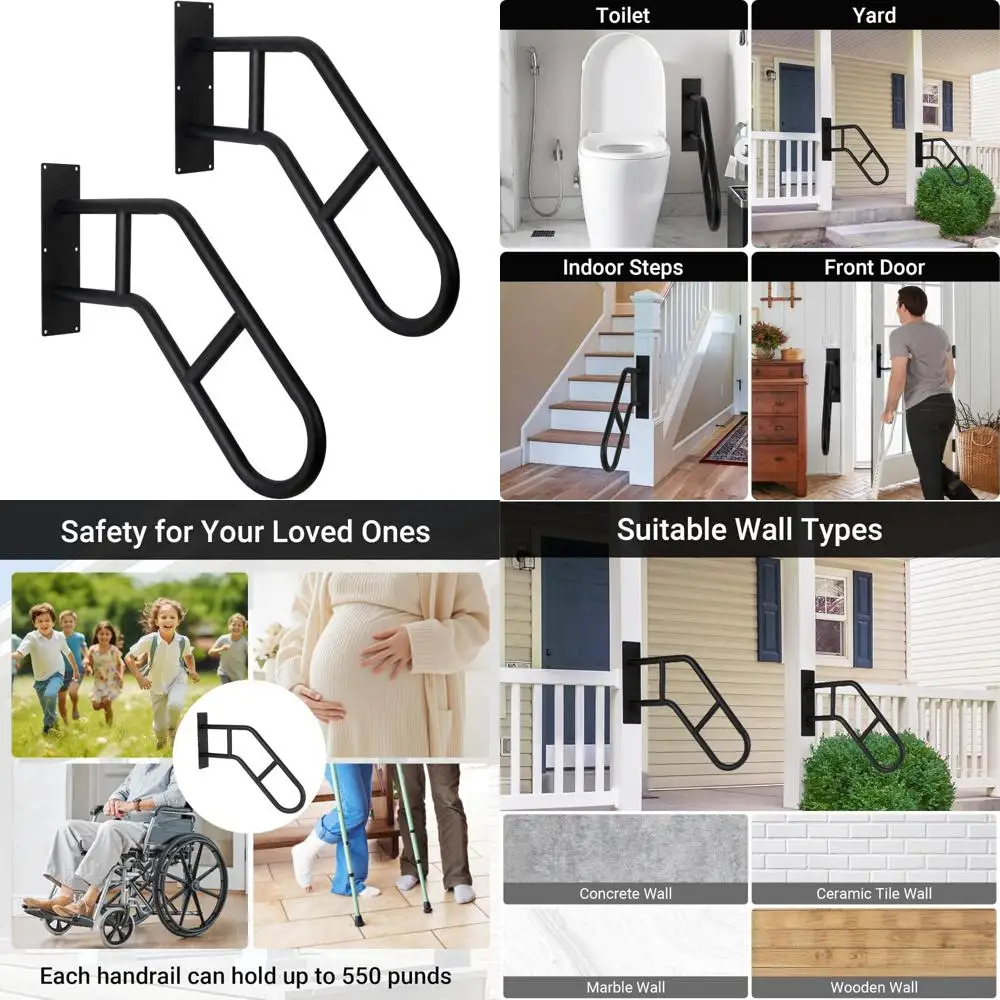 Toilet

Yard

Indoor Steps

Front Door

Safety for Your Loved Ones

Each handrail can hold up to 550 punds

Suitable Wall Types

Concrete Wall

Ceramic Tile Wall

Marble Wall

Wooden Wall