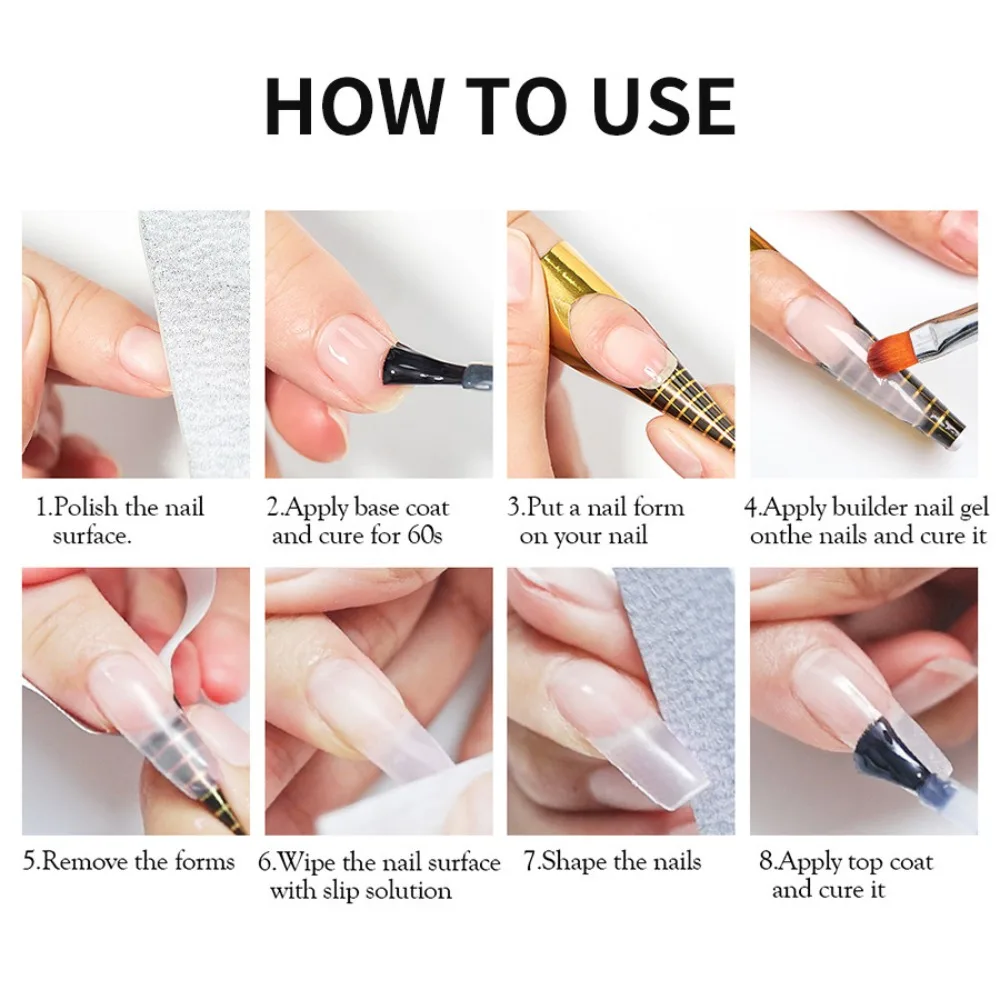 HOW TO USE

1.Polish the nail surface.

2.Apply base coat and cure for 60s

3.Put a nail form on your nail

4.Apply builder nail gel onthe nails and cure it

5.Remove the forms

6.Wipe the nail surface with slip solution

7.Shape the nails

8.Apply top coat and cure it