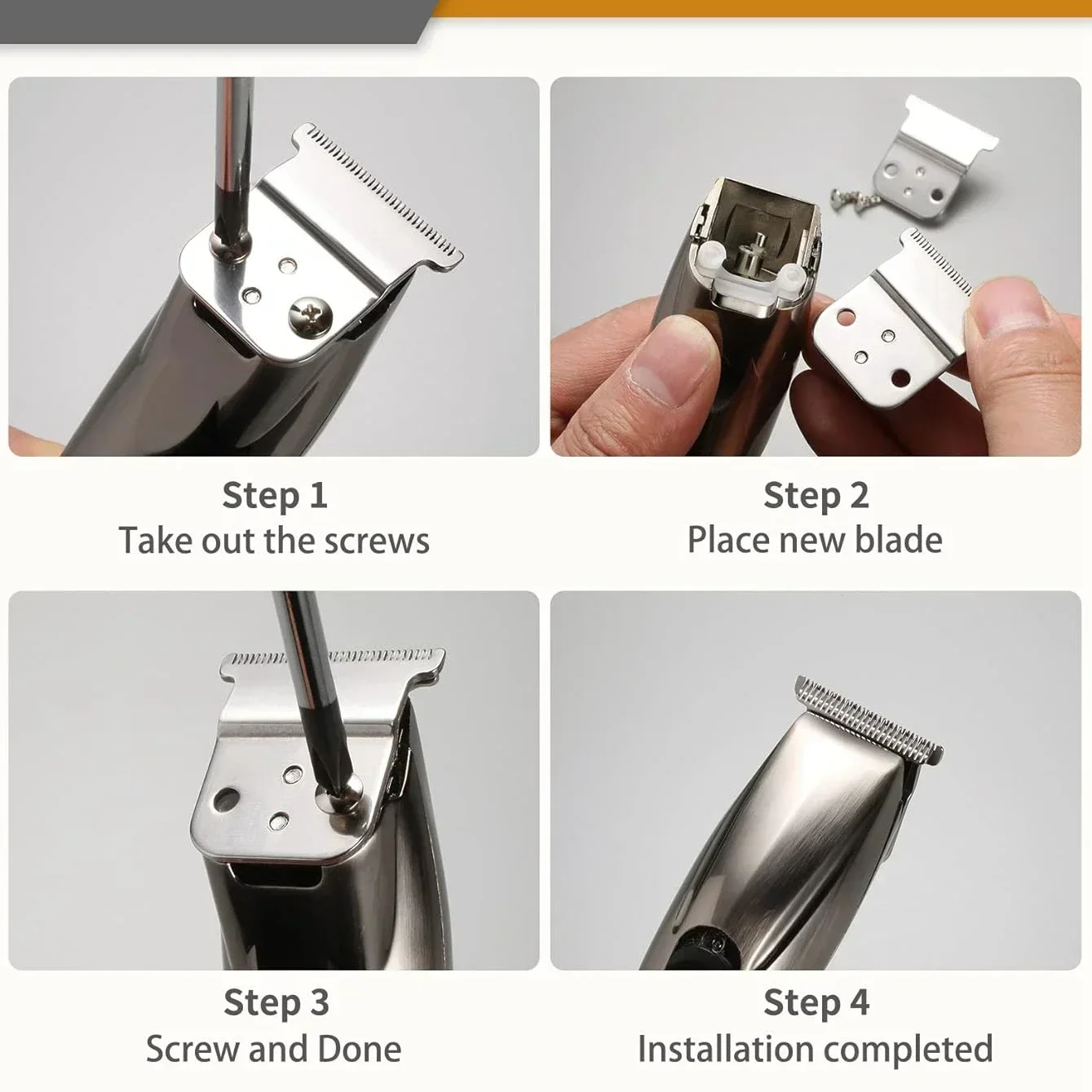 Step 1
Take out the screws

Step 2
Place new blade

Step 3
Screw and Done

Step 4
Installation completed