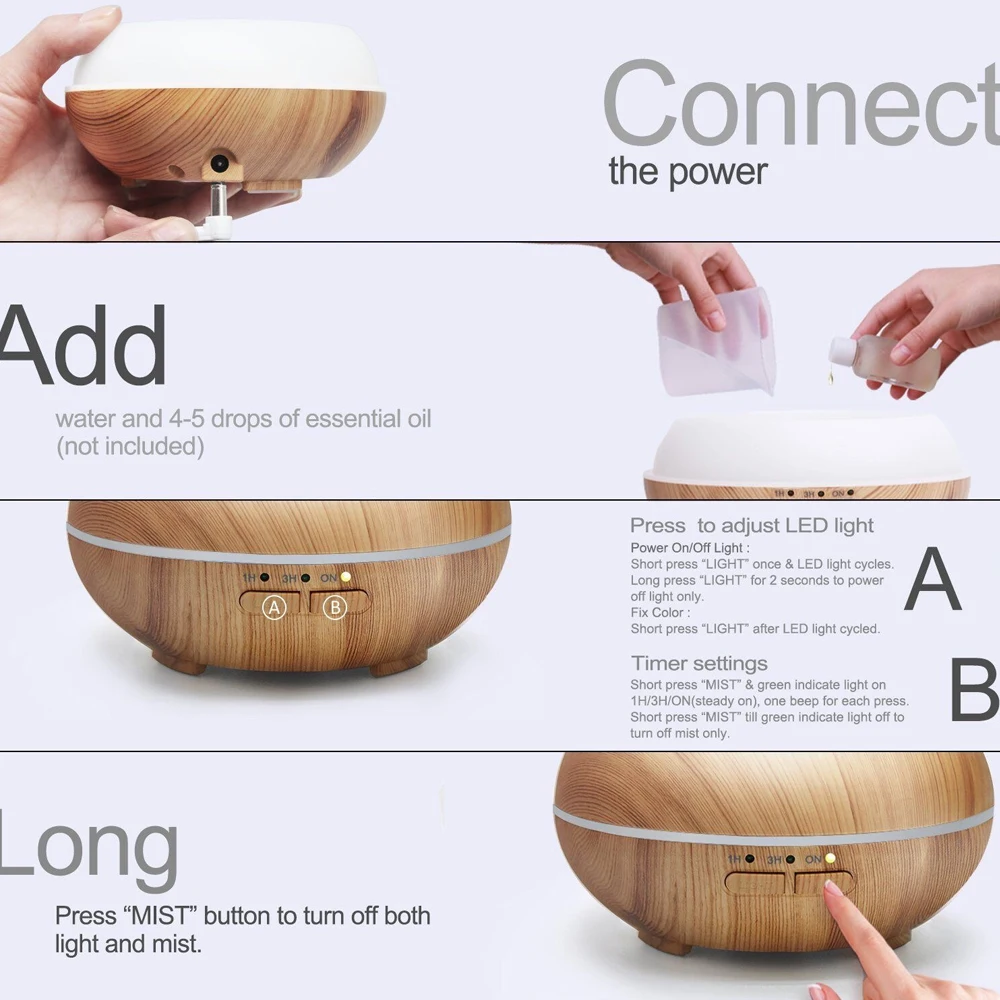 Connect
the power

Add
water and 4-5 drops of essential oil
(not included)

1H 3H ON

1H 3H ON
A B

Press to adjust LED light
Power On/Off Light :
Short press "LIGHT" once & LED light cycles.
Long press "LIGHT" for 2 seconds to power off light only.
Fix Color :
Short press "LIGHT" after LED light cycled.

A

Timer settings
Short press "MIST" & green indicate light on 1H/3H/ON(steady on), one beep for each press.
Short press "MIST" till green indicate light off to turn off mist only.

B

Long
Press "MIST" button to turn off both light and mist.

1H 3H ON