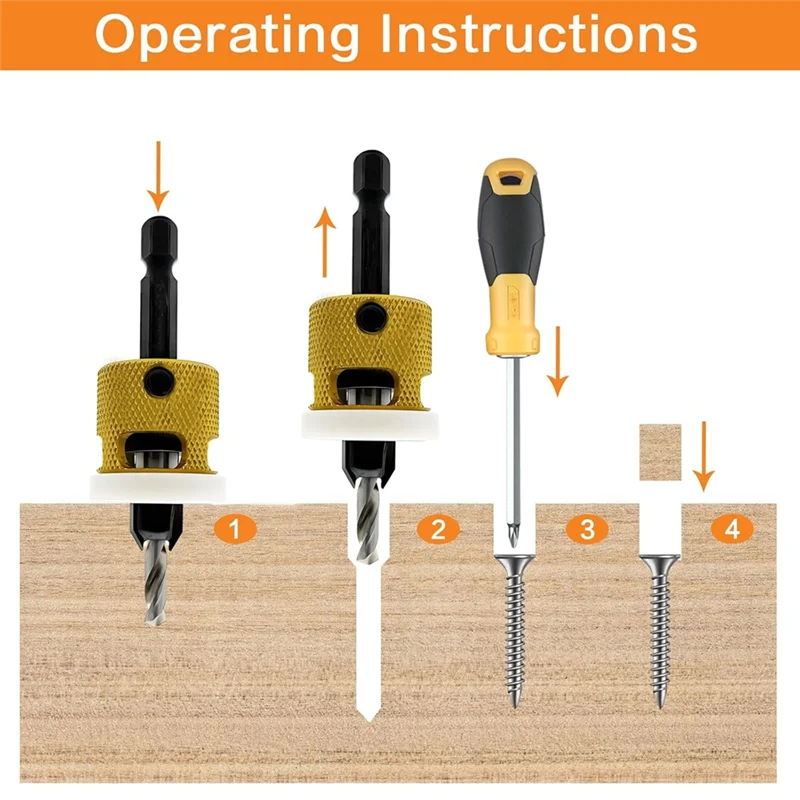 Operating Instructions

1

2

3

4